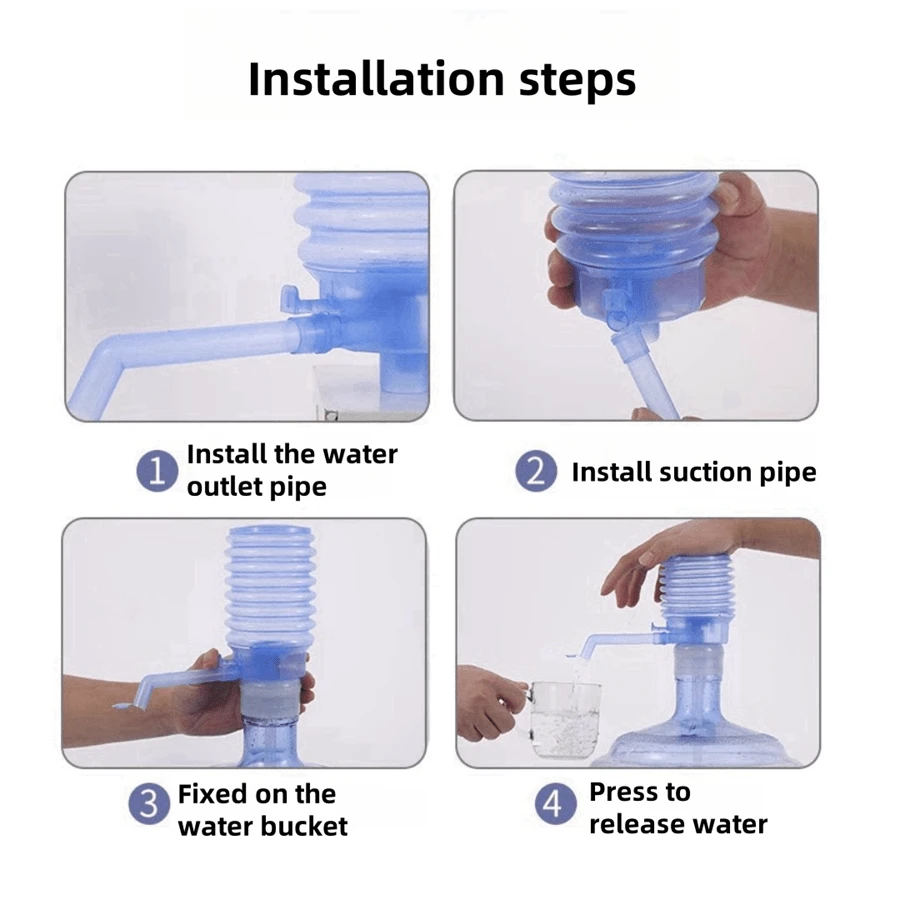 Installation steps

1 Install the water outlet pipe

2 Install suction pipe

3 Fixed on the water bucket

4 Press to release water