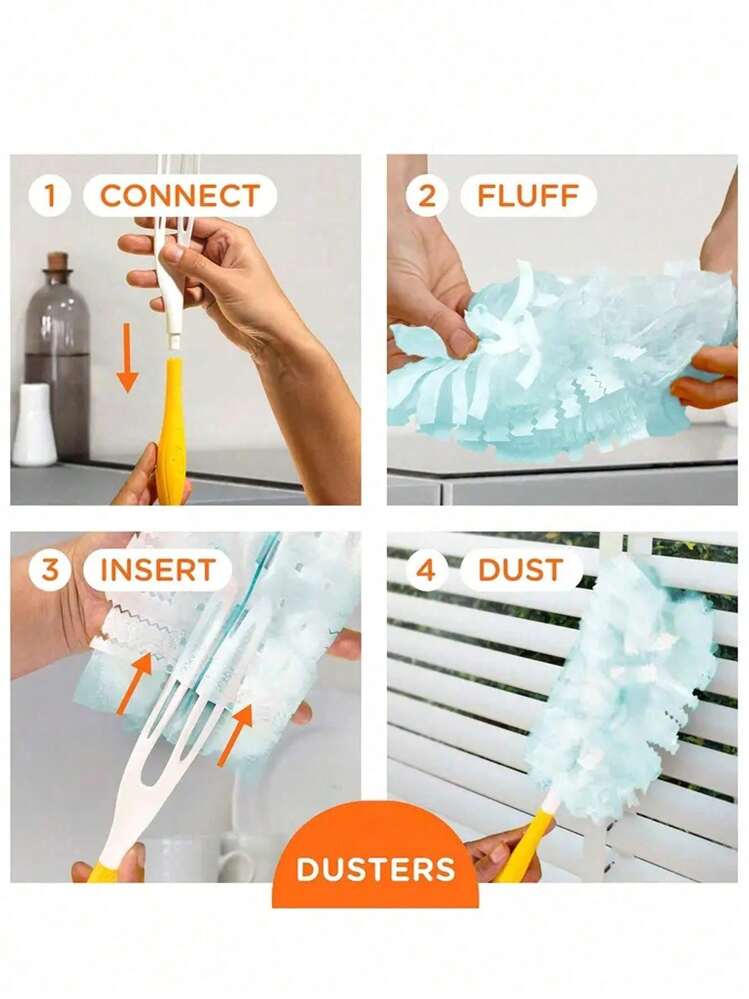 1 CONNECT

2 FLUFF

3 INSERT

4 DUST

DUSTERS