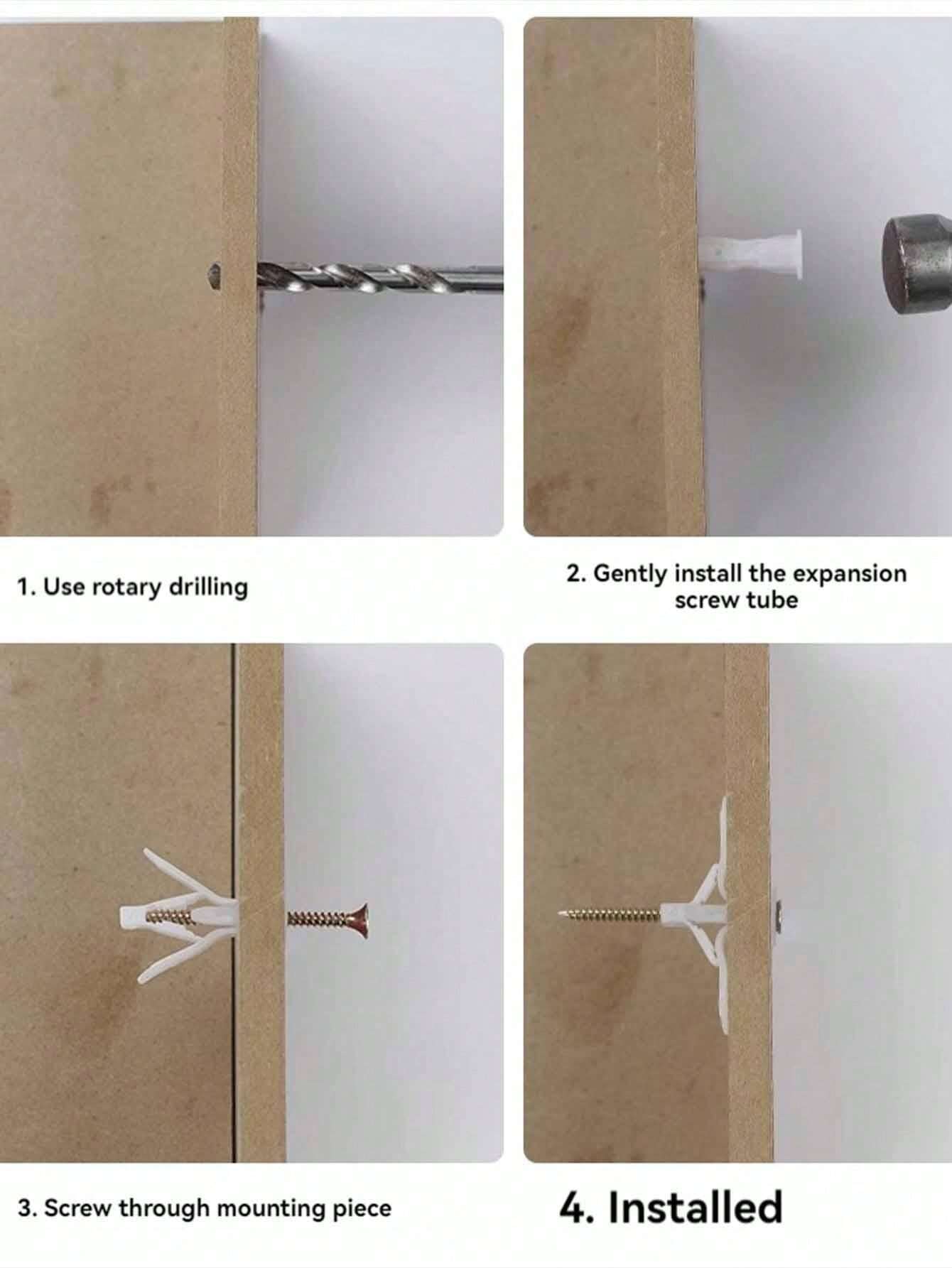 1. Use rotary drilling

2. Gently install the expansion screw tube

3. Screw through mounting piece

4. Installed