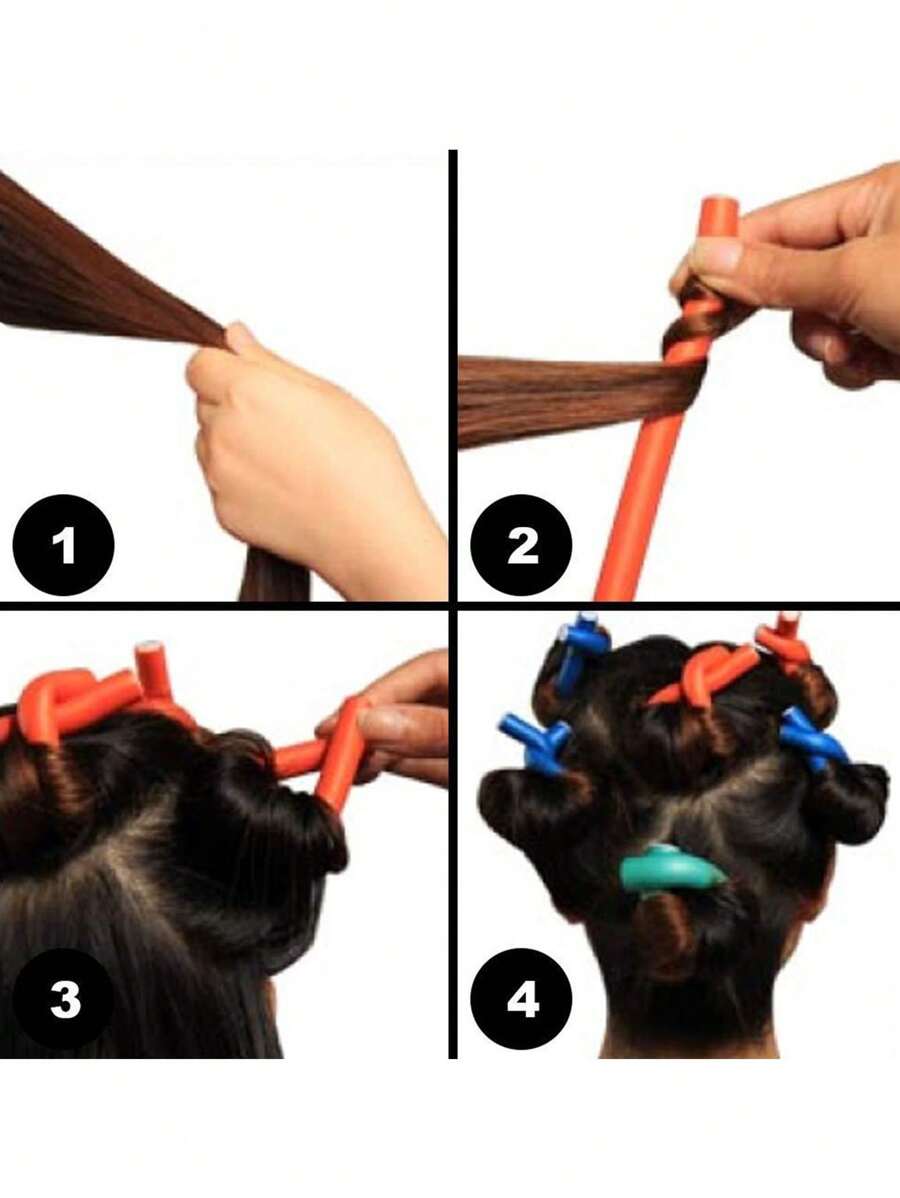 1
2
3
4