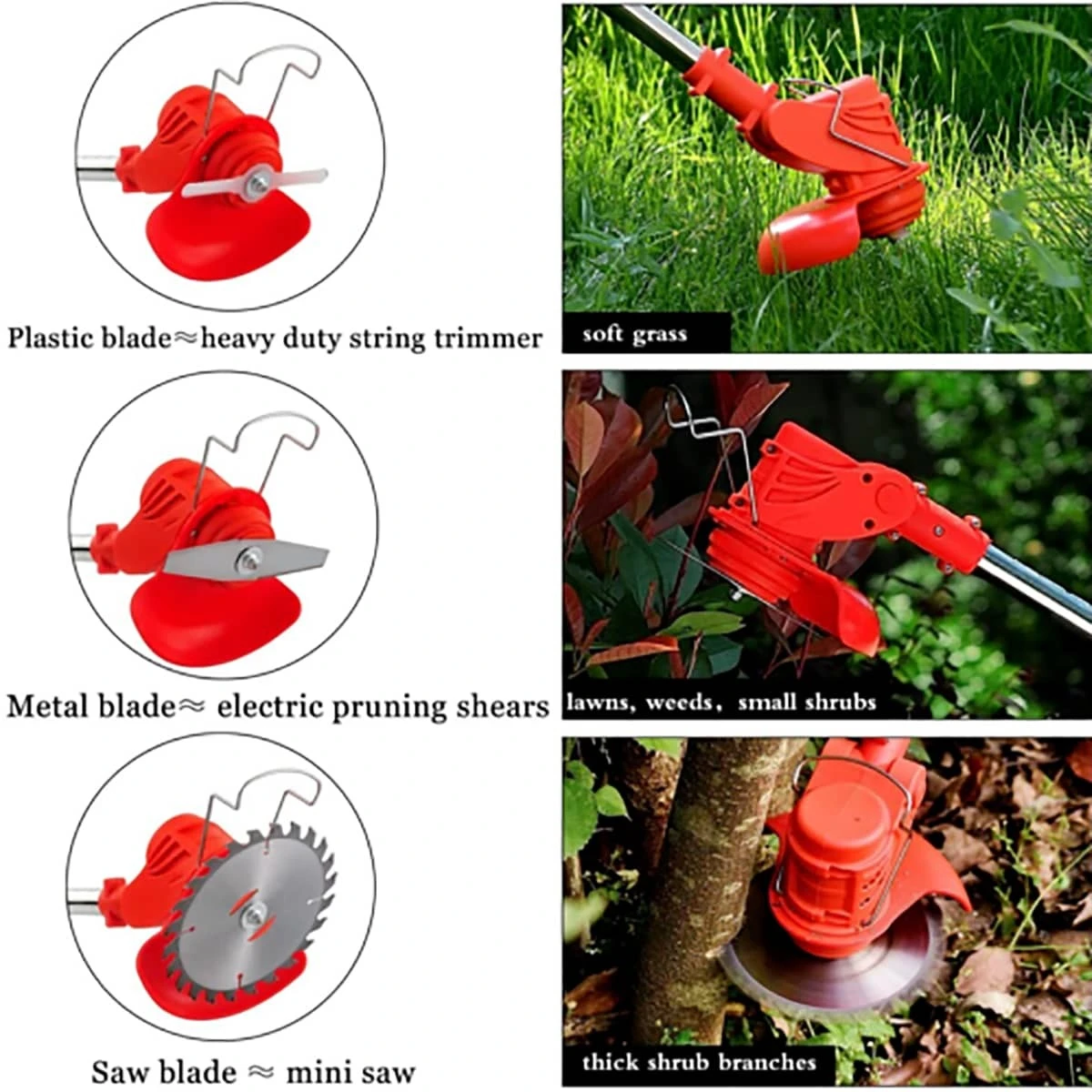 Plastic blade≈heavy duty string trimmer

soft grass

Metal blade≈ electric pruning shears

lawns, weeds, small shrubs

Saw blade ≈ mini saw

thick shrub branches