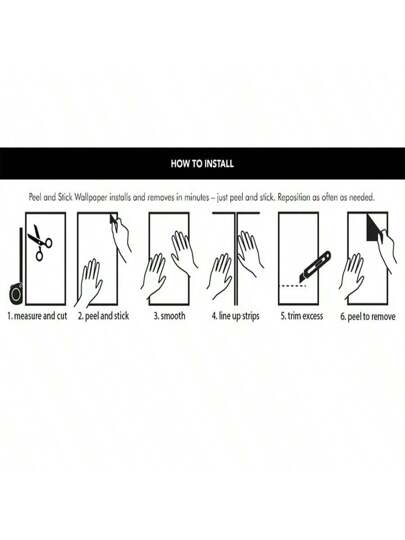 HOW TO INSTALL

Peel and Stick Wallpaper installs and removes in minutes – just peel and stick. Reposition as often as needed.

1. measure and cut
2. peel and stick
3. smooth
4. line up strips
5. trim excess
6. peel to remove