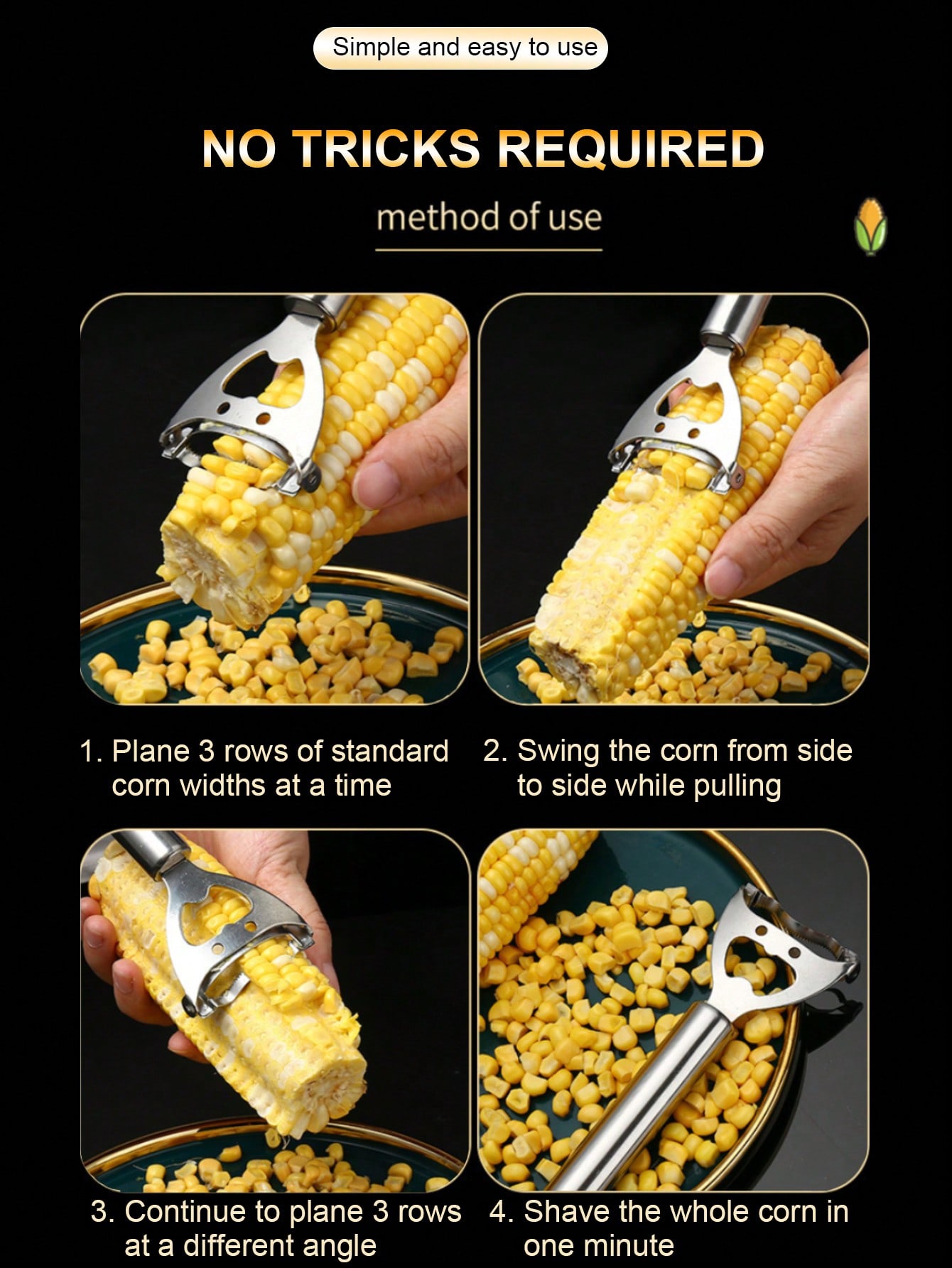 Simple and easy to use

NO TRICKS REQUIRED

method of use

1. Plane 3 rows of standard corn widths at a time

2. Swing the corn from side to side while pulling

3. Continue to plane 3 rows at a different angle

4. Shave the whole corn in one minute