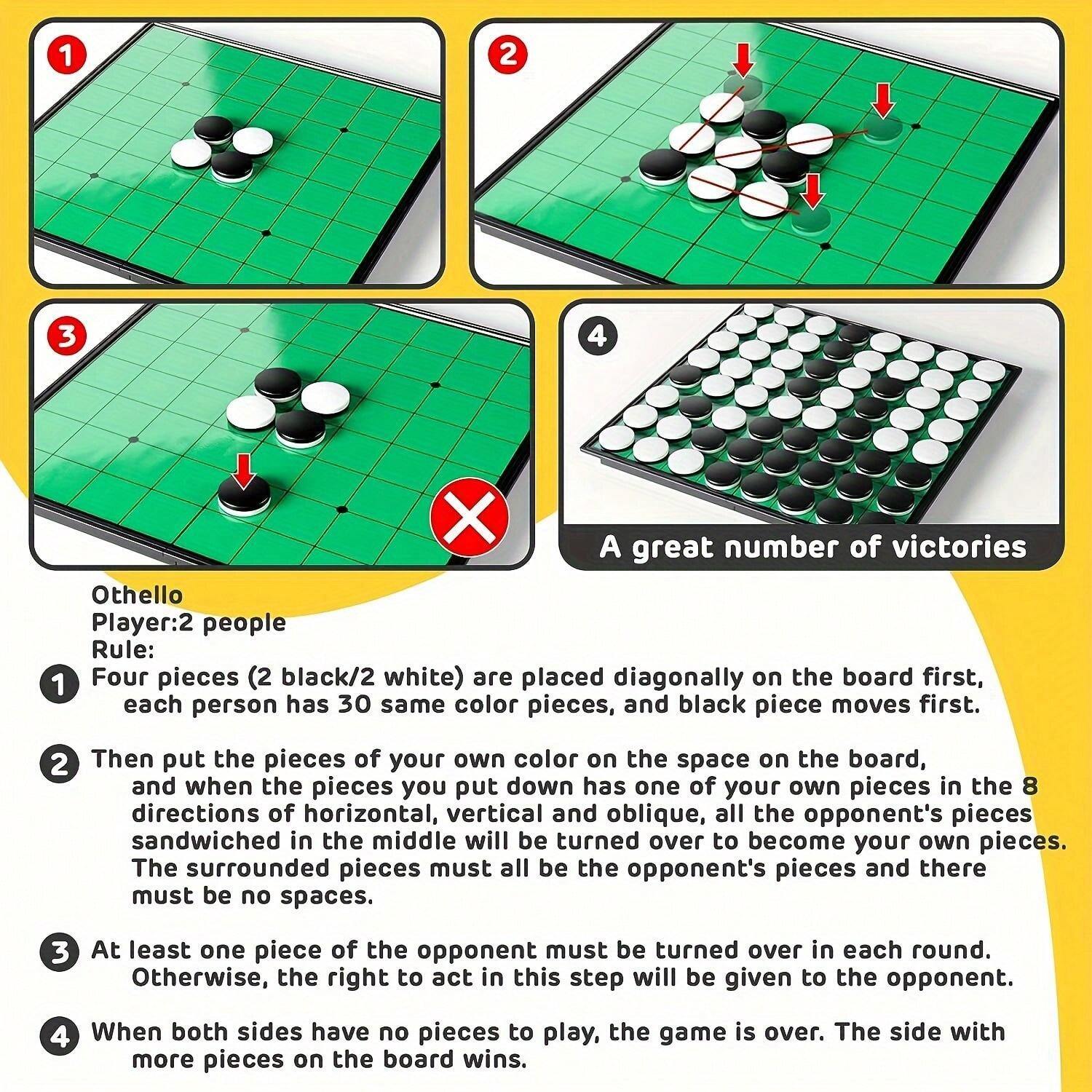 1

2

3

4

A great number of victories

Othello
Player:2 people
Rule:

1 Four pieces (2 black/2 white) are placed diagonally on the board first, each person has 30 same color pieces, and black piece moves first.

2 Then put the pieces of your own color on the space on the board, and when the pieces you put down has one of your own pieces in the 8 directions of horizontal, vertical and oblique, all the opponent's pieces sandwiched in the middle will be turned over to become your own pieces. The surrounded pieces must all be the opponent's pieces and there must be no spaces.

3 At least one piece of the opponent must be turned over in each round. Otherwise, the right to act in this step will be given to the opponent.

4 When both sides have no pieces to play, the game is over. The side with more pieces on the board wins.