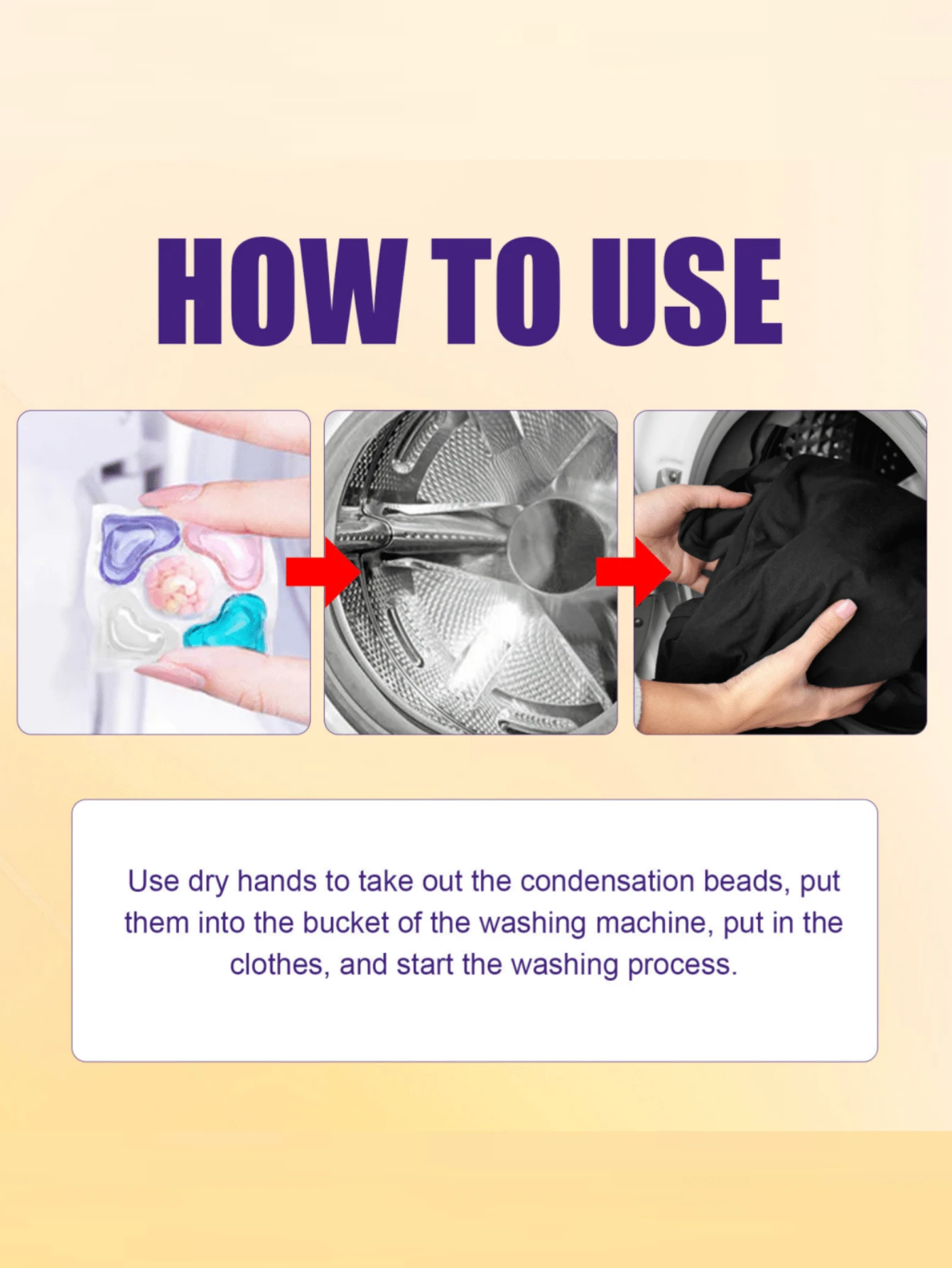 HOW TO USE

Use dry hands to take out the condensation beads, put them into the bucket of the washing machine, put in the clothes, and start the washing process.