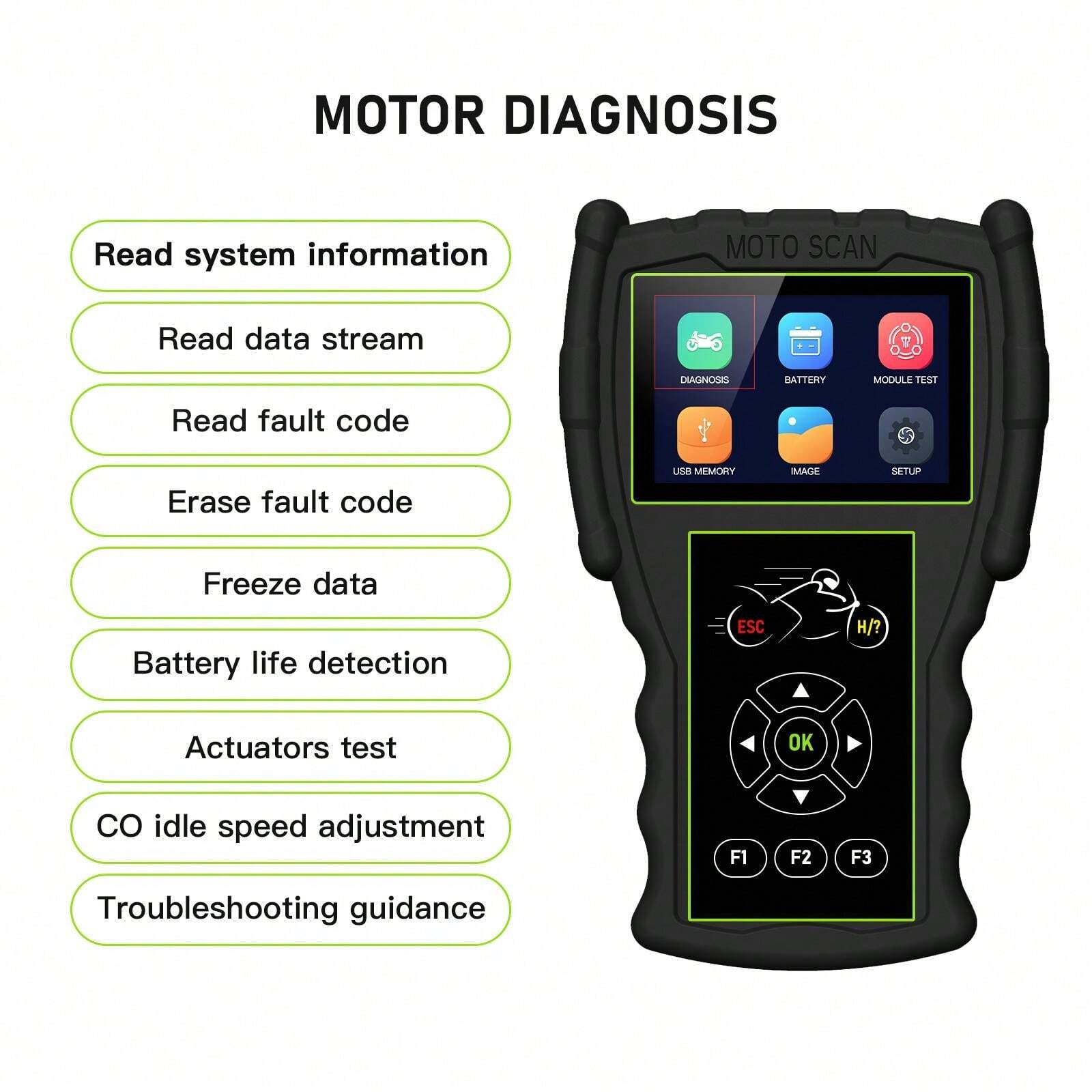 MOTOR DIAGNOSIS

Read system information

Read data stream

Read fault code

Erase fault code

Freeze data

Battery life detection

Actuators test

CO idle speed adjustment

Troubleshooting guidance

MOTO SCAN

DIAGNOSIS
BATTERY
MODULE TEST
USB MEMORY
IMAGE
SETUP

ESC
H/?
OK
F1
F2
F3