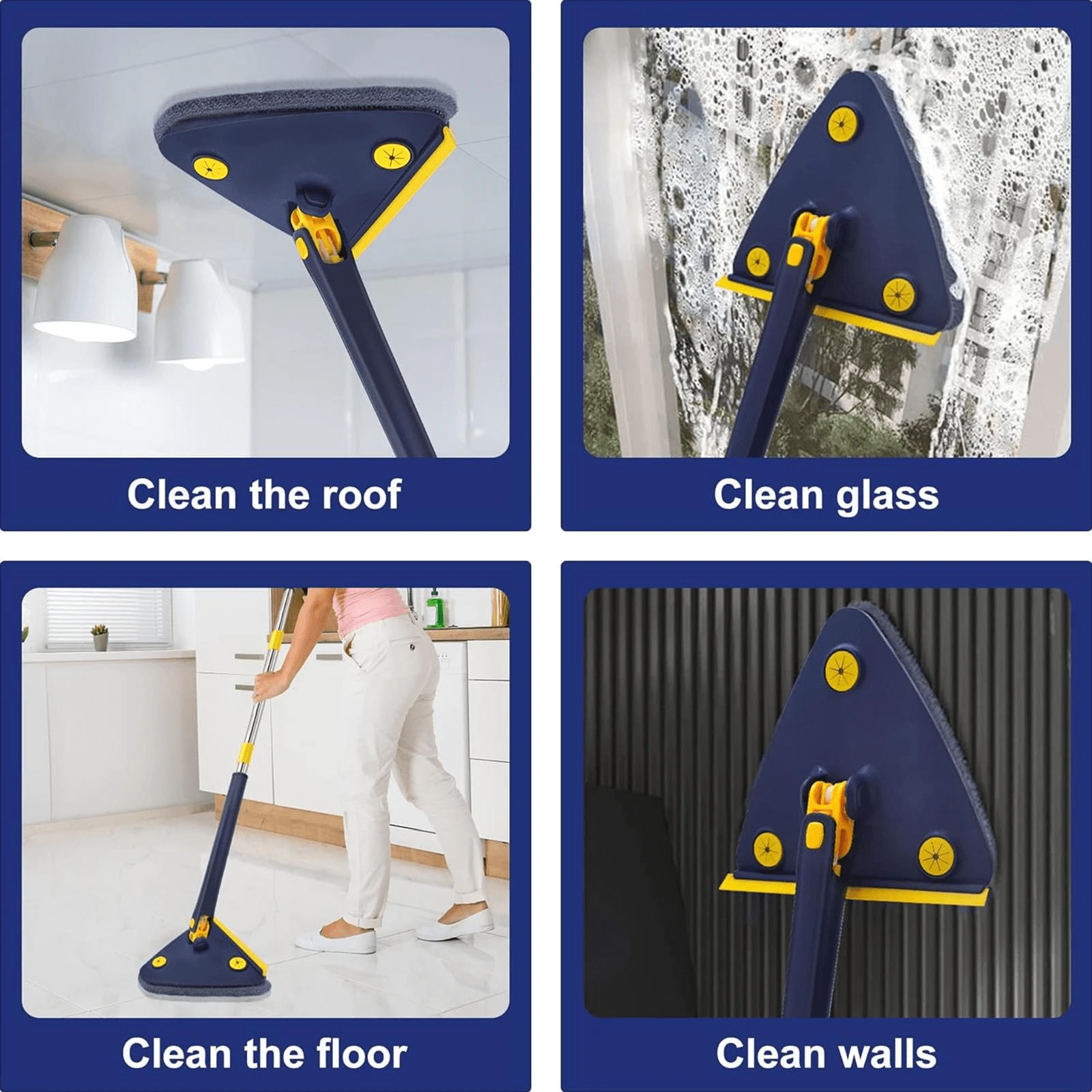 Clean the roof

Clean glass

Clean the floor

Clean walls