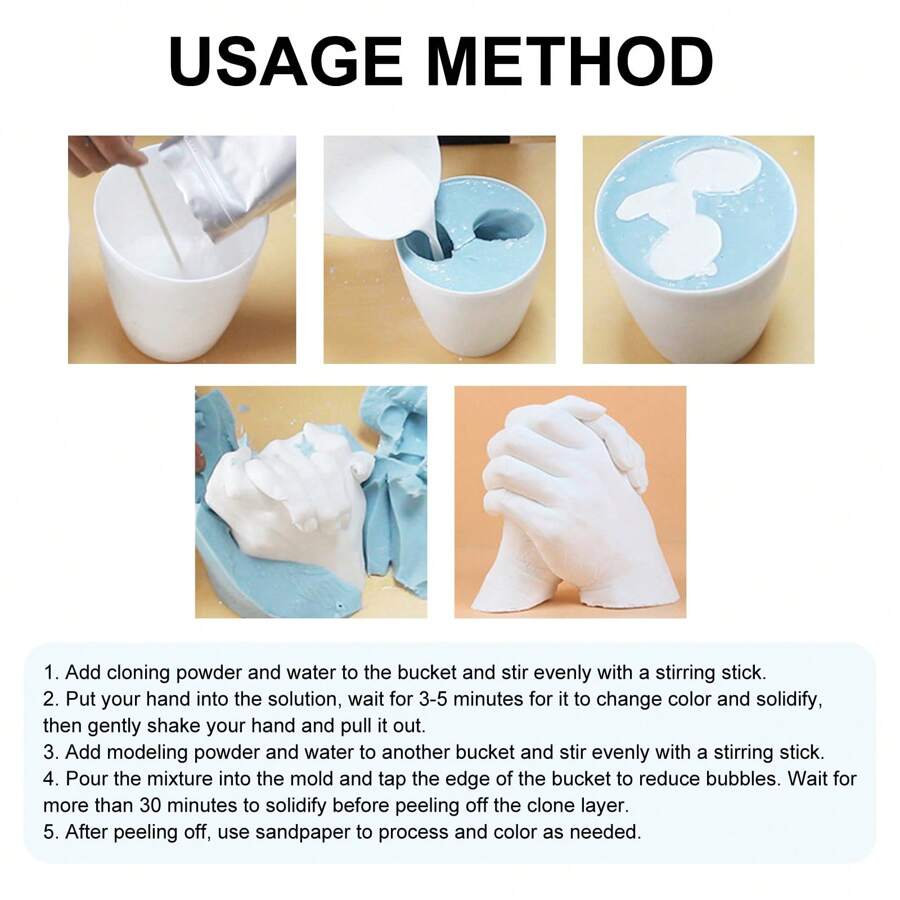 USAGE METHOD

1. Add cloning powder and water to the bucket and stir evenly with a stirring stick.
2. Put your hand into the solution, wait for 3-5 minutes for it to change color and solidify, then gently shake your hand and pull it out.
3. Add modeling powder and water to another bucket and stir evenly with a stirring stick.
4. Pour the mixture into the mold and tap the edge of the bucket to reduce bubbles. Wait for more than 30 minutes to solidify before peeling off the clone layer.
5. After peeling off, use sandpaper to process and color as needed.