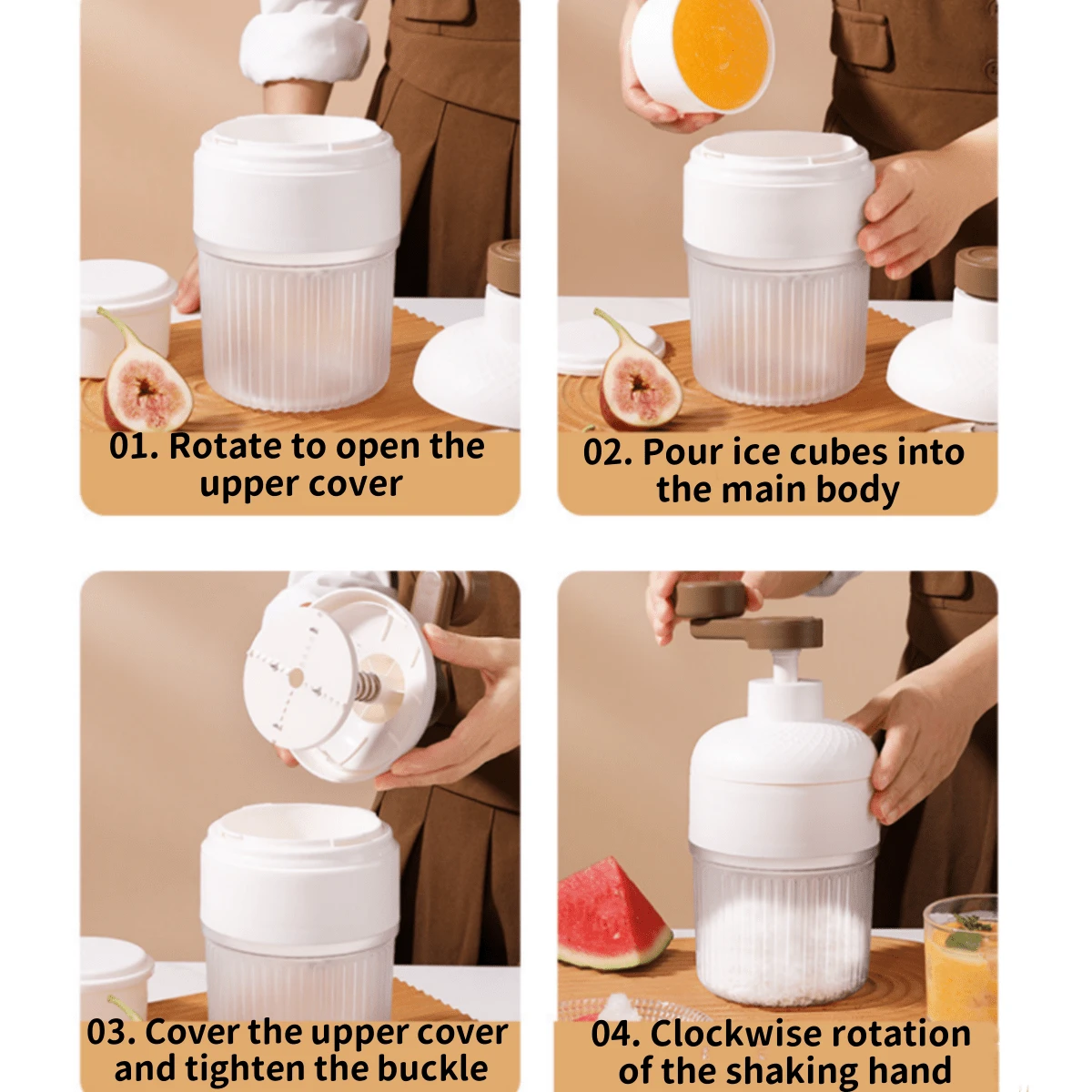 01. Rotate to open the upper cover

02. Pour ice cubes into the main body

03. Cover the upper cover and tighten the buckle

04. Clockwise rotation of the shaking hand