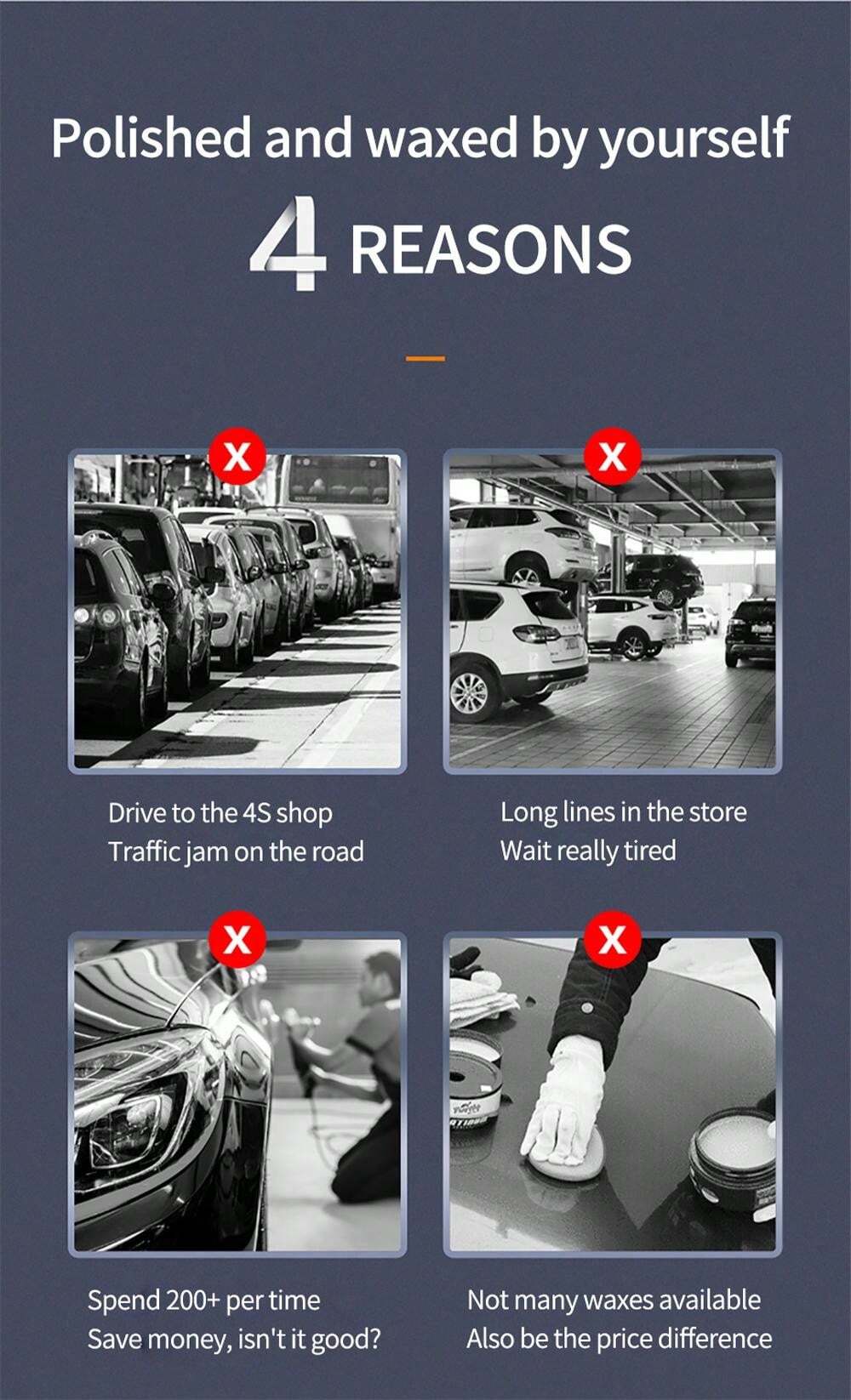 Polished and waxed by yourself

4 REASONS

X

Drive to the 4S shop
Traffic jam on the road

X

Long lines in the store
Wait really tired

X

Spend 200+ per time
Save money, isn't it good?

X

Not many waxes available
Also be the price difference