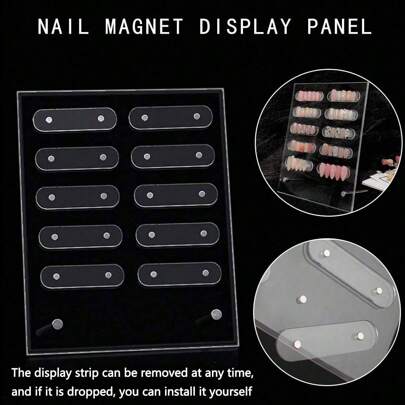 NAIL MAGNET DISPLAY PANEL

The display strip can be removed at any time, and if it is dropped, you can install it yourself