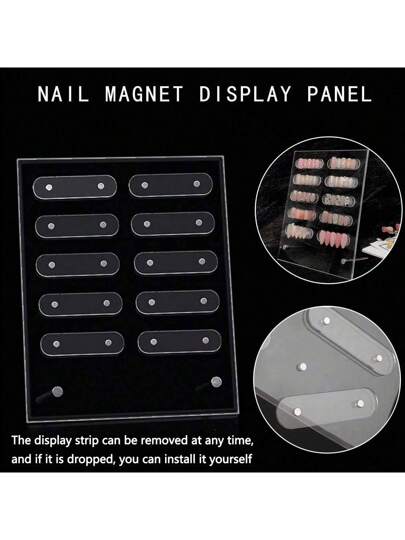 NAIL MAGNET DISPLAY PANEL

The display strip can be removed at any time, and if it is dropped, you can install it yourself