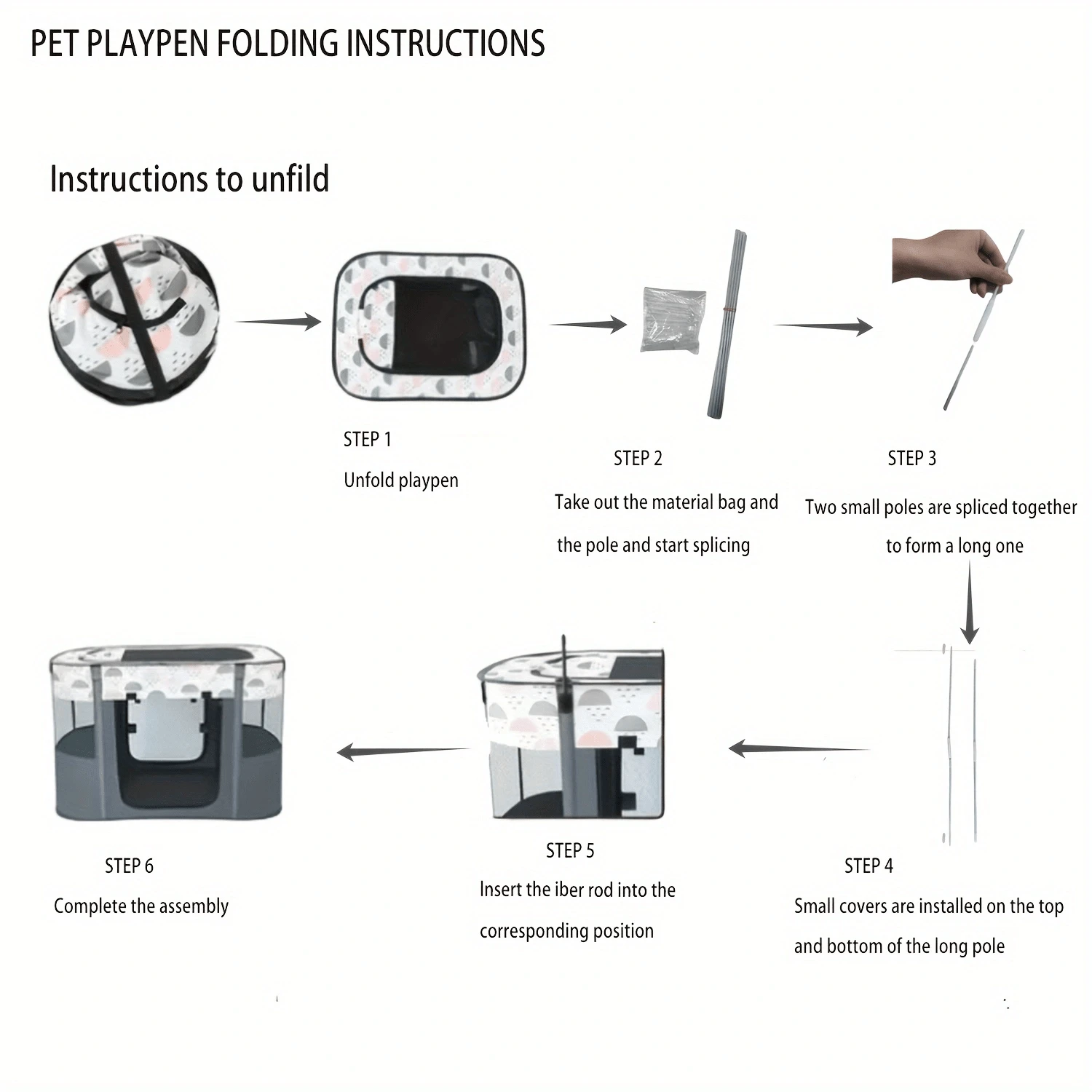 PET PLAYPEN FOLDING INSTRUCTIONS

Instructions to unfild

STEP 1
Unfold playpen

STEP 2
Take out the material bag and the pole and start splicing

STEP 3
Two small poles are spliced together to form a long one

STEP 4
Small covers are installed on the top and bottom of the long pole

STEP 5
Insert the iber rod into the corresponding position

STEP 6
Complete the assembly