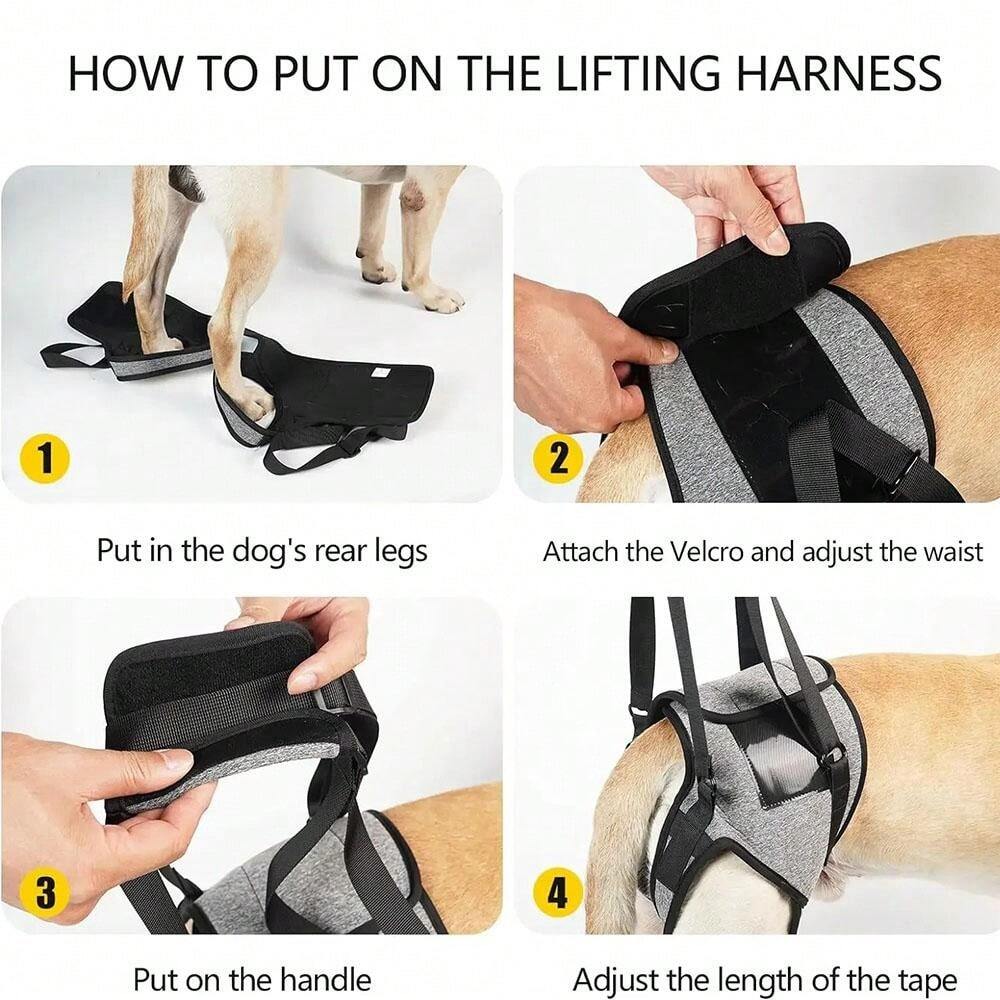 HOW TO PUT ON THE LIFTING HARNESS

1

Put in the dog's rear legs

2

Attach the Velcro and adjust the waist

3

Put on the handle

4

Adjust the length of the tape