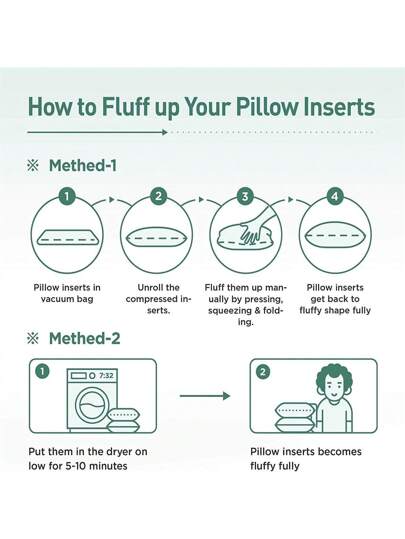 How to Fluff up Your Pillow Inserts

※ Methed-1

1

2

3

4

Pillow inserts in vacuum bag

Unroll the compressed inserts.

Fluff them up manually by pressing, squeezing & folding.

Pillow inserts get back to fluffy shape fully

※ Methed-2

1

7:32

2

Put them in the dryer on low for 5-10 minutes

Pillow inserts becomes fluffy fully