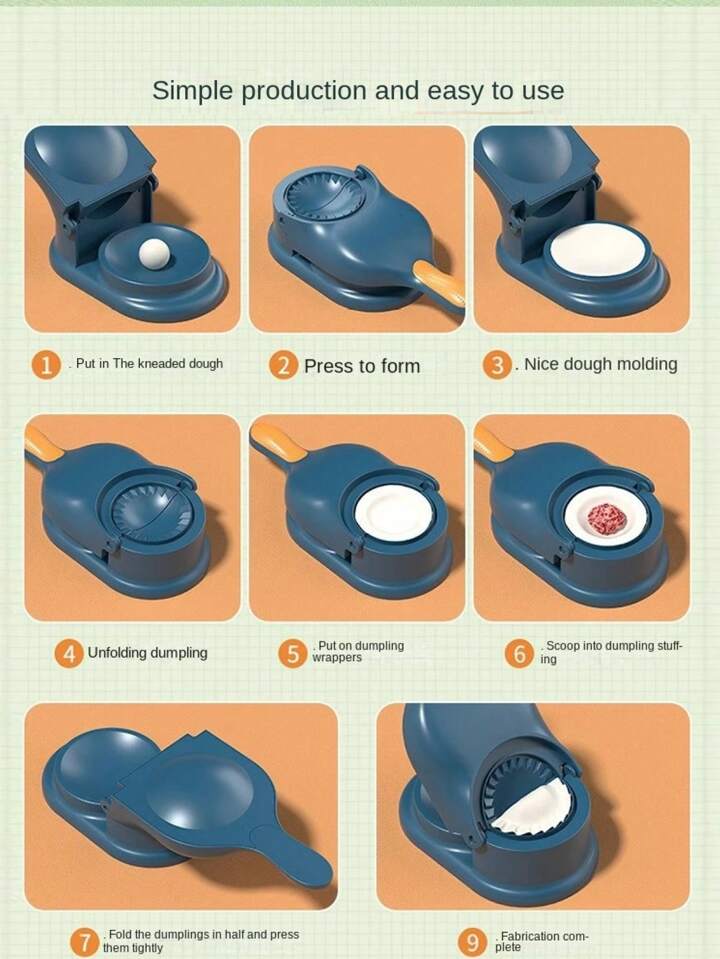 Simple production and easy to use

1 . Put in The kneaded dough

2 Press to form

3 . Nice dough molding

4 Unfolding dumpling

5 . Put on dumpling wrappers

6 . Scoop into dumpling stuffing

7 . Fold the dumplings in half and press them tightly

9 . Fabrication complete