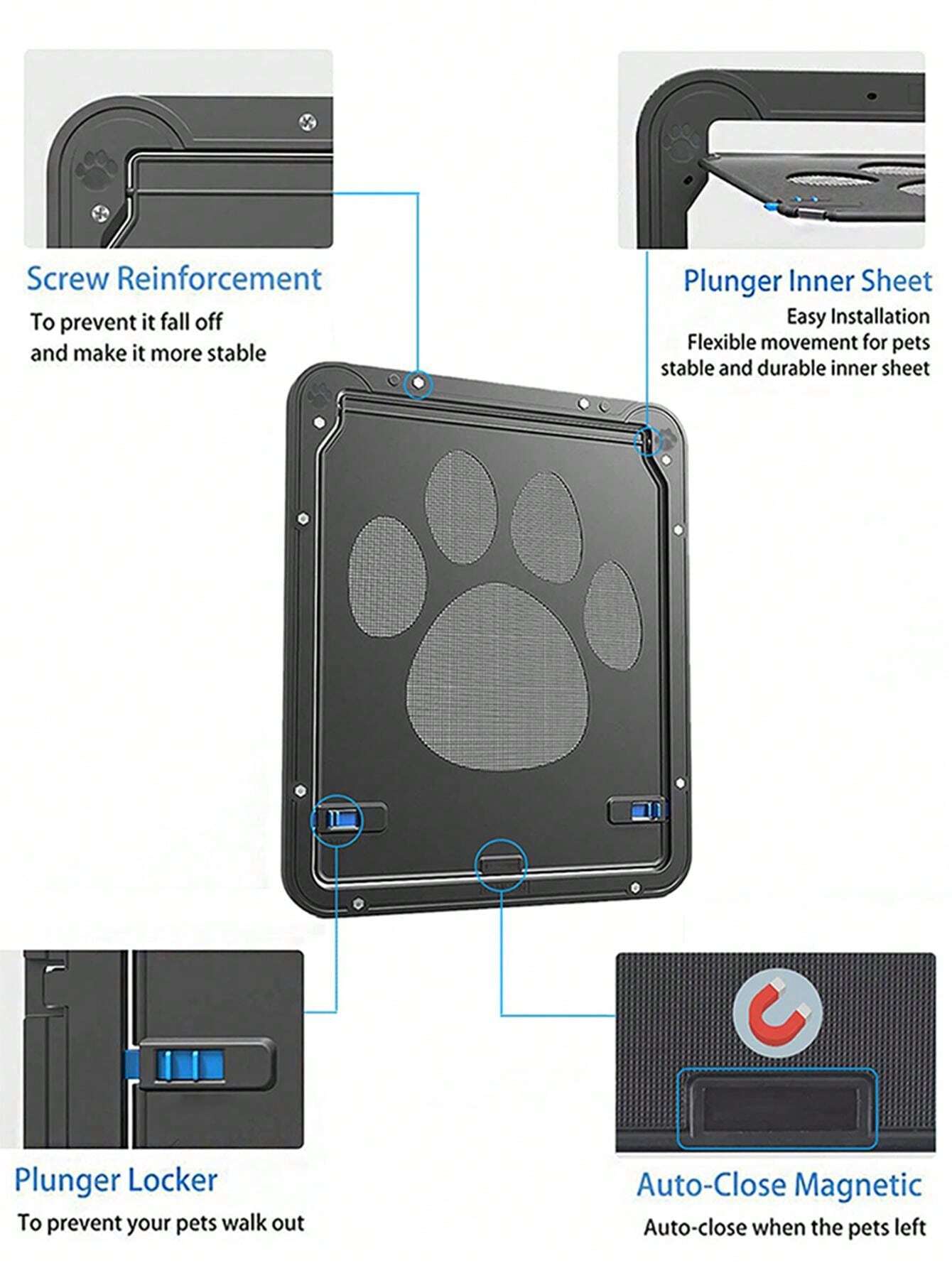 Screw Reinforcement
To prevent it fall off
and make it more stable

Plunger Inner Sheet
Easy Installation
Flexible movement for pets
stable and durable inner sheet

Plunger Locker
To prevent your pets walk out

Auto-Close Magnetic
Auto-close when the pets left