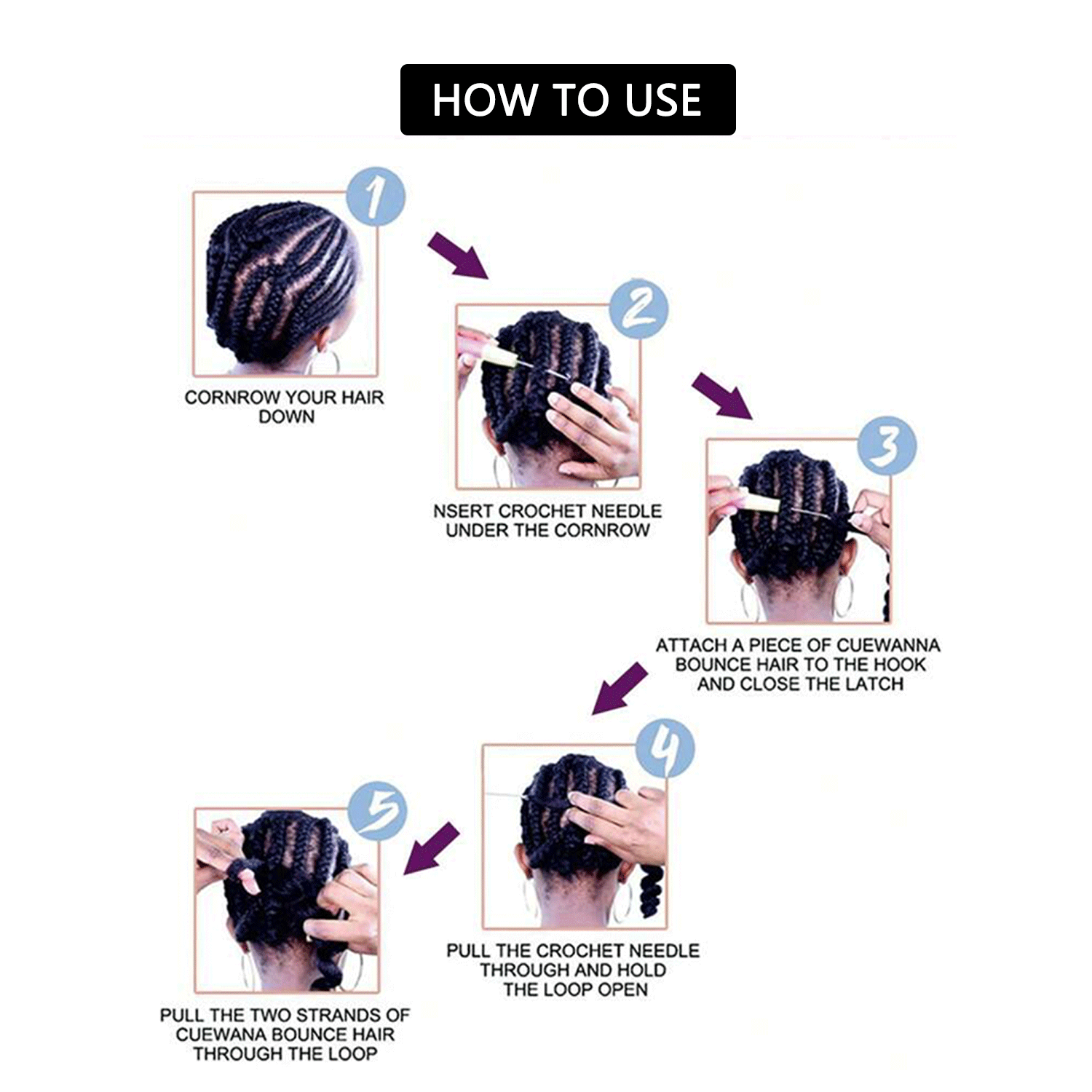 HOW TO USE

1

CORNROW YOUR HAIR DOWN

2

NSERT CROCHET NEEDLE UNDER THE CORNROW

3

ATTACH A PIECE OF CUEWANNA BOUNCE HAIR TO THE HOOK AND CLOSE THE LATCH

4

PULL THE CROCHET NEEDLE THROUGH AND HOLD THE LOOP OPEN

5

PULL THE TWO STRANDS OF CUEWANA BOUNCE HAIR THROUGH THE LOOP