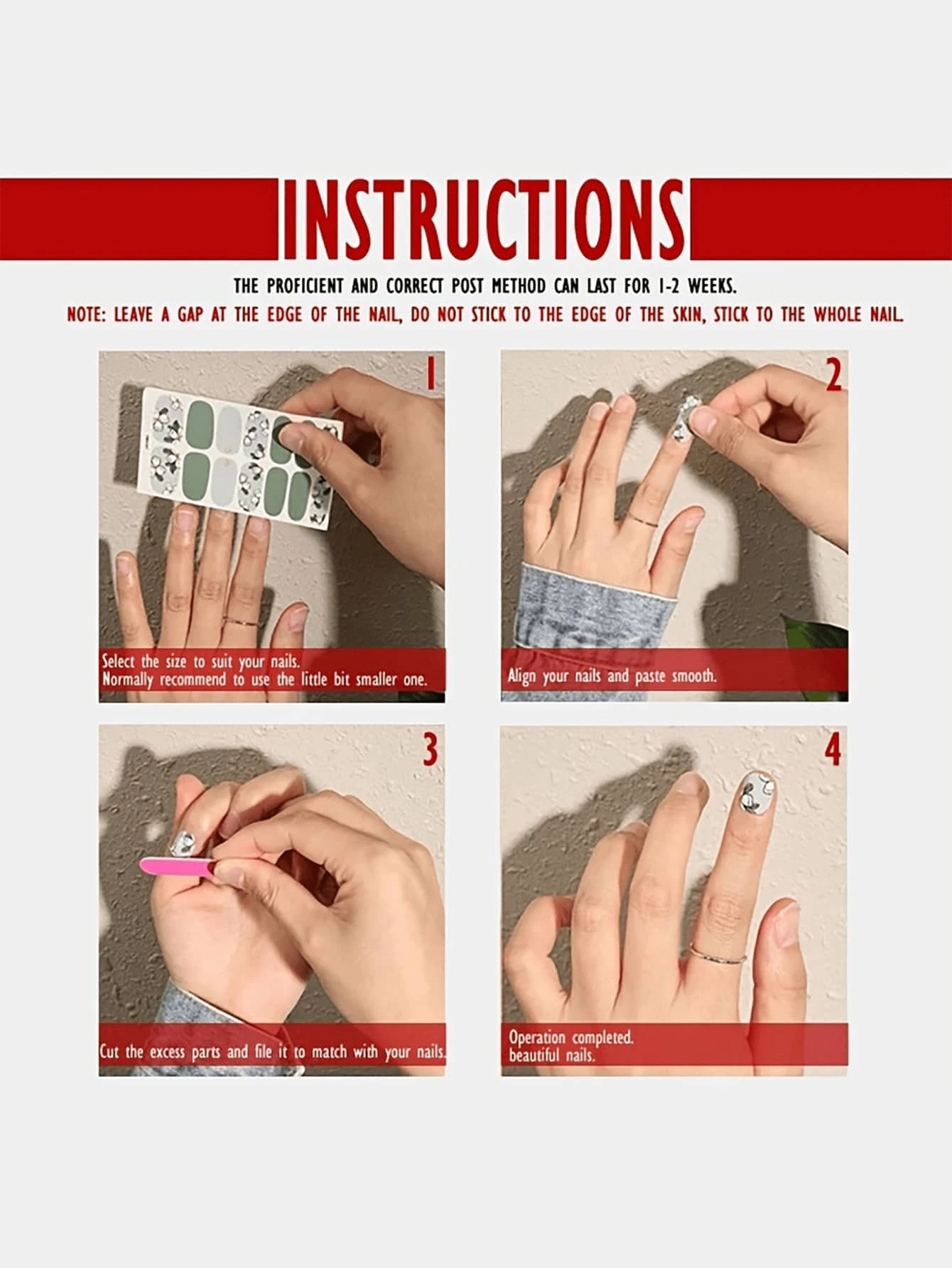 INSTRUCTIONS

THE PROFICIENT AND CORRECT POST METHOD CAN LAST FOR 1-2 WEEKS.

NOTE: LEAVE A GAP AT THE EDGE OF THE NAIL, DO NOT STICK TO THE EDGE OF THE SKIN, STICK TO THE WHOLE NAIL.

1

Select the size to suit your nails.
Normally recommend to use the little bit smaller one.

2

Align your nails and paste smooth.

3

Cut the excess parts and file it to match with your nails.

4

Operation completed.
beautiful nails.