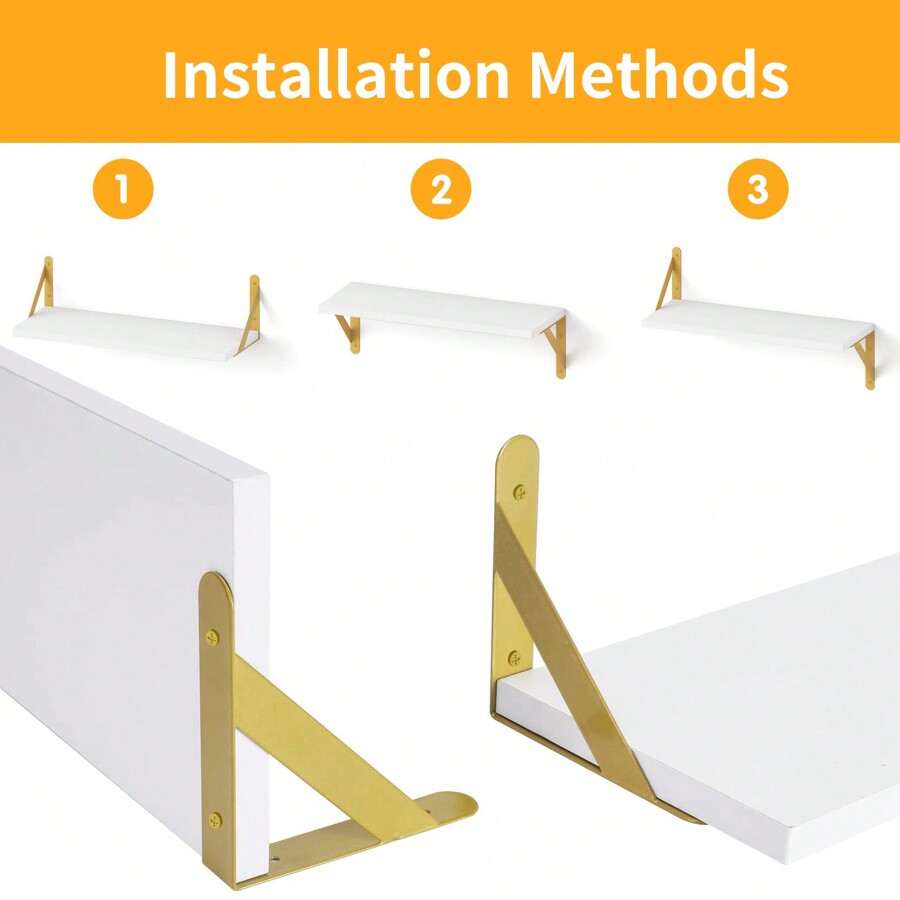 Installation Methods

1

2

3