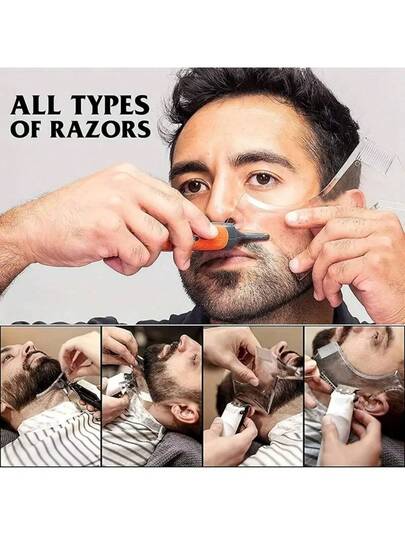 ALL TYPES OF RAZORS