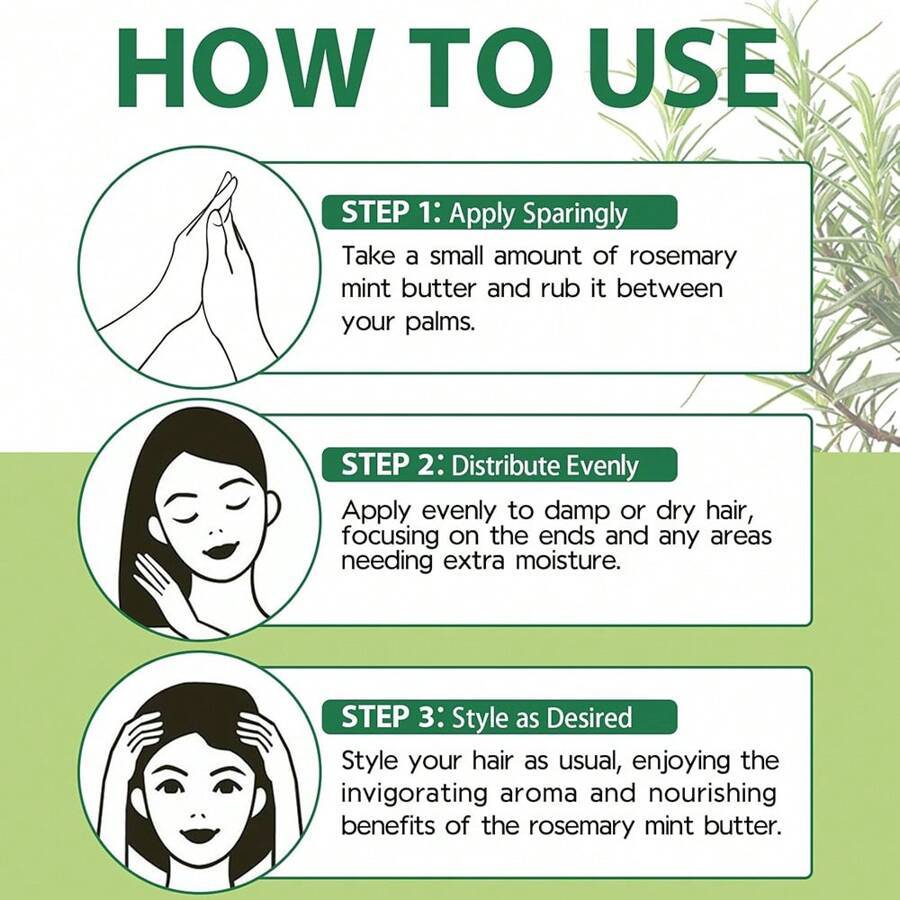 HOW TO USE

STEP 1: Apply Sparingly

Take a small amount of rosemary mint butter and rub it between your palms.

STEP 2: Distribute Evenly

Apply evenly to damp or dry hair, focusing on the ends and any areas needing extra moisture.

STEP 3: Style as Desired

Style your hair as usual, enjoying the invigorating aroma and nourishing benefits of the rosemary mint butter.