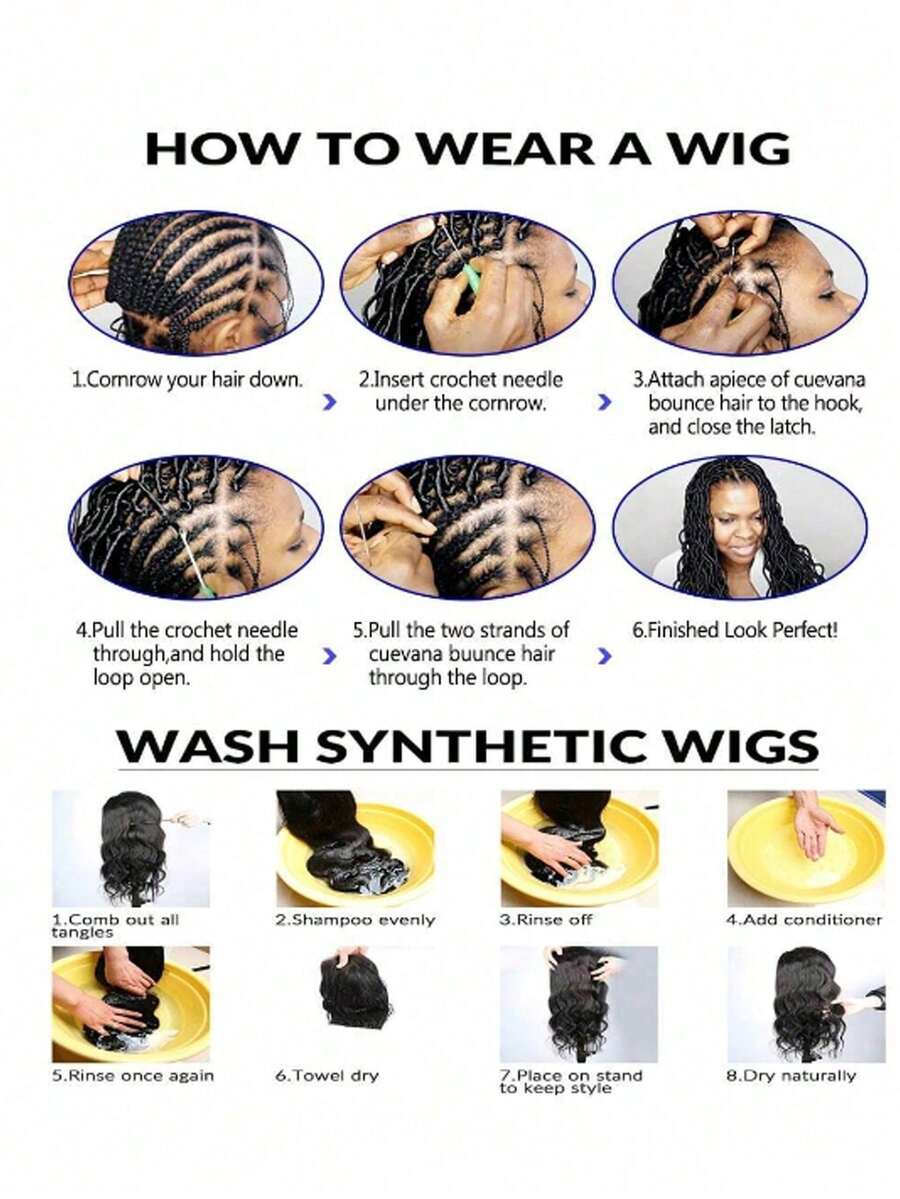 HOW TO WEAR A WIG

1.Cornrow your hair down.

2.Insert crochet needle under the cornrow.

3.Attach apiece of cuevana bounce hair to the hook, and close the latch.

4.Pull the crochet needle through,and hold the loop open.

5.Pull the two strands of cuevana buunce hair through the loop.

6.Finished Look Perfect!

WASH SYNTHETIC WIGS

1.Comb out all tangles

2.Shampoo evenly

3.Rinse off

4.Add conditioner

5.Rinse once again

6.Towel dry

7.Place on stand to keep style

8.Dry naturally