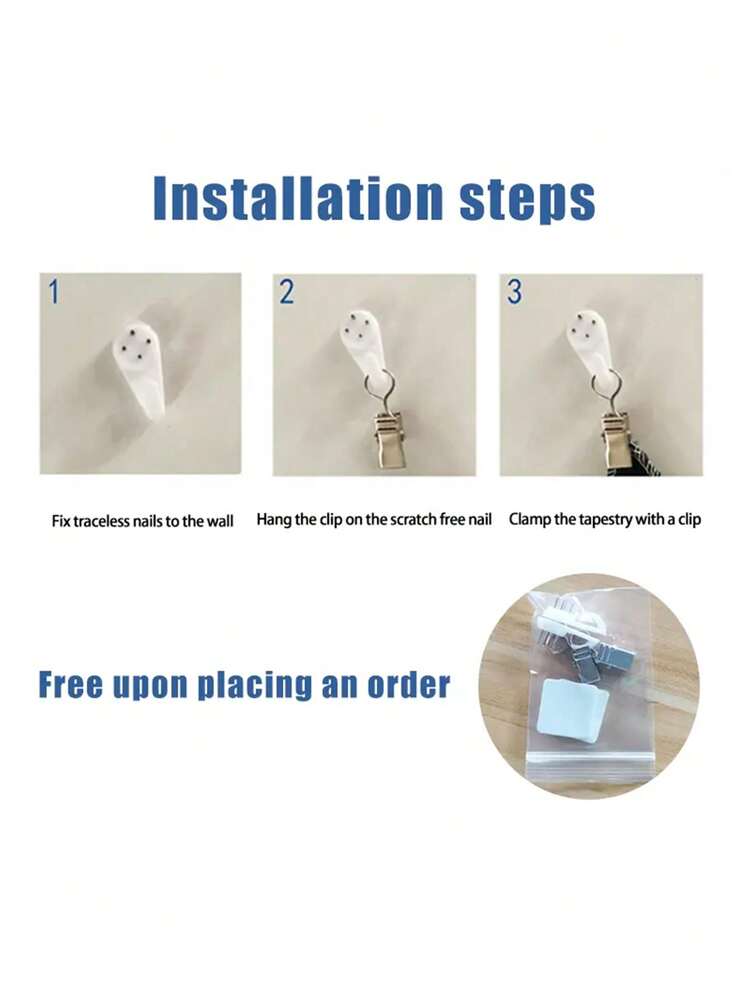 Installation steps

1

2

3

Fix traceless nails to the wall

Hang the clip on the scratch free nail

Clamp the tapestry with a clip

Free upon placing an order