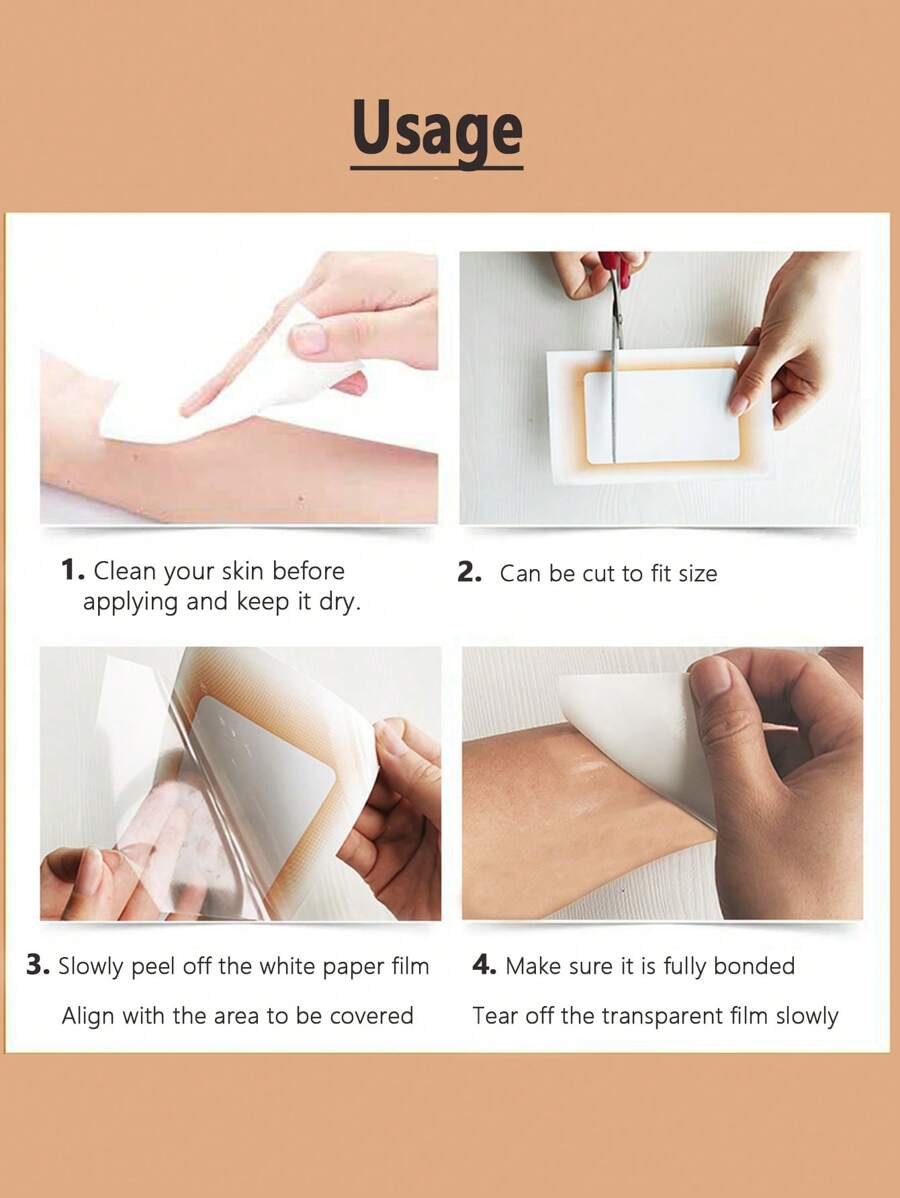 Usage

1. Clean your skin before applying and keep it dry.

2. Can be cut to fit size

3. Slowly peel off the white paper film

Align with the area to be covered

4. Make sure it is fully bonded

Tear off the transparent film slowly