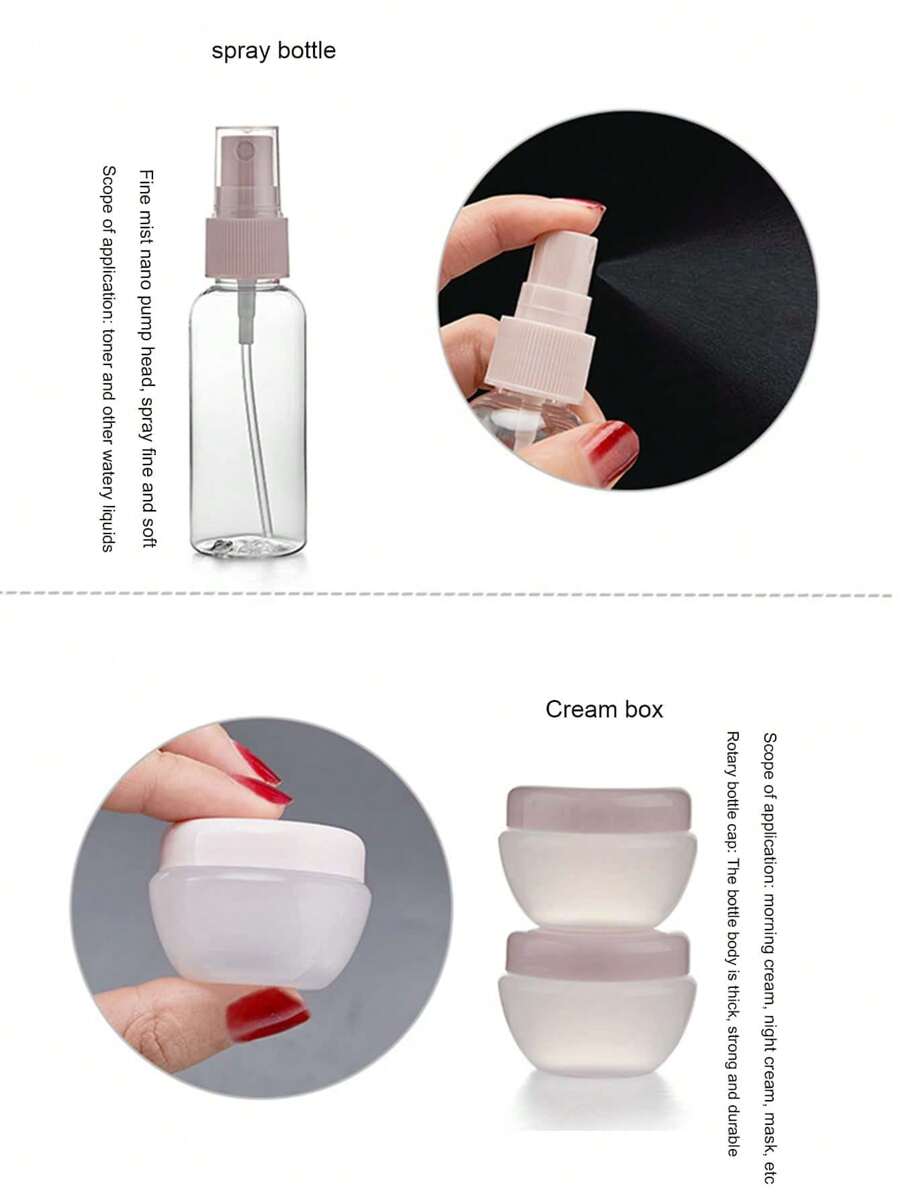 spray bottle

Fine mist nano pump head, spray fine and soft
Scope of application: toner and other watery liquids

Cream box

Scope of application: morning cream, night cream, mask, etc
Rotary bottle cap: The bottle body is thick, strong and durable