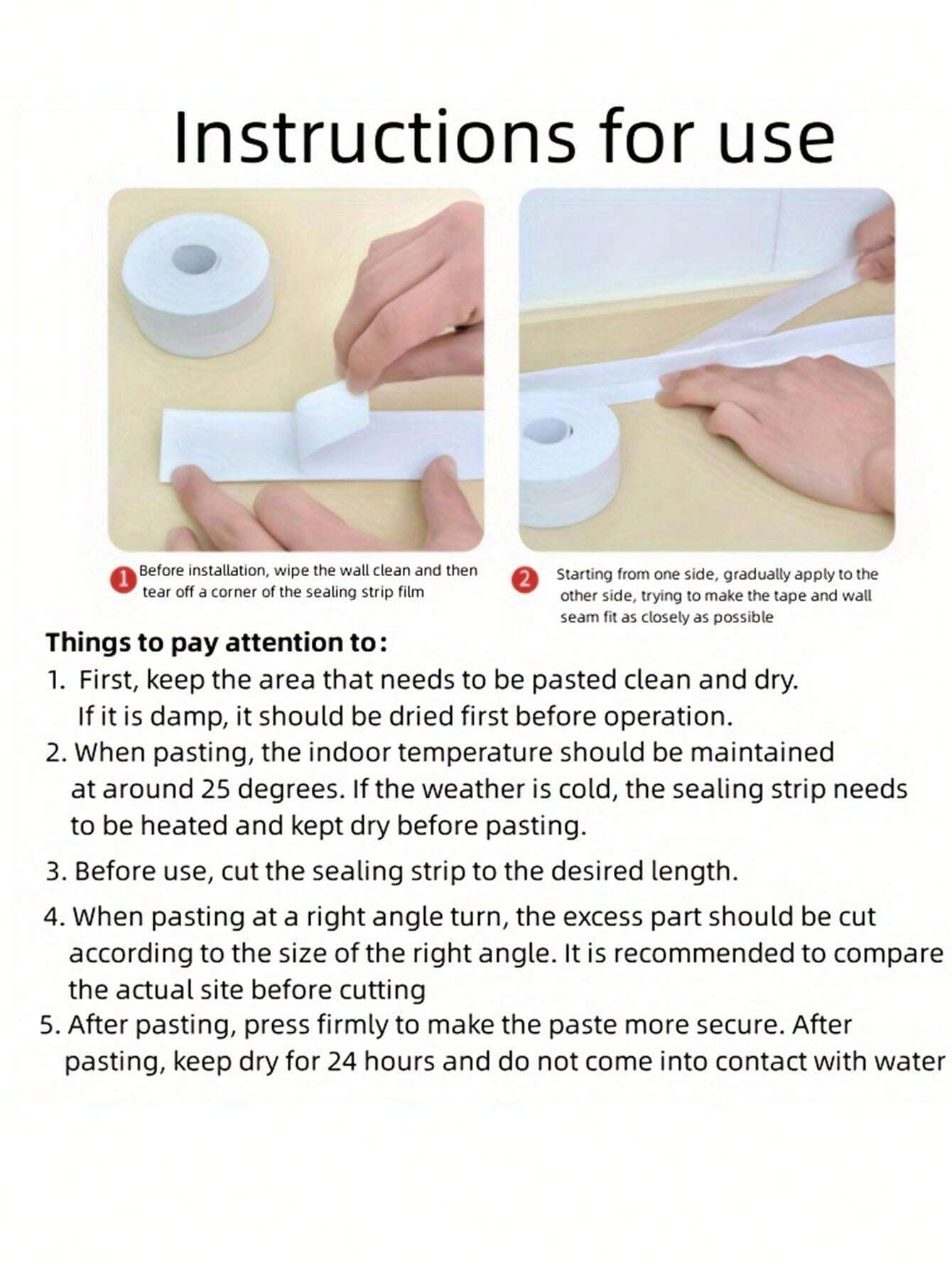 Instructions for use

1 Before installation, wipe the wall clean and then tear off a corner of the sealing strip film

2 Starting from one side, gradually apply to the other side, trying to make the tape and wall seam fit as closely as possible

Things to pay attention to:

1. First, keep the area that needs to be pasted clean and dry. If it is damp, it should be dried first before operation.

2. When pasting, the indoor temperature should be maintained at around 25 degrees. If the weather is cold, the sealing strip needs to be heated and kept dry before pasting.

3. Before use, cut the sealing strip to the desired length.

4. When pasting at a right angle turn, the excess part should be cut according to the size of the right angle. It is recommended to compare the actual site before cutting

5. After pasting, press firmly to make the paste more secure. After pasting, keep dry for 24 hours and do not come into contact with water