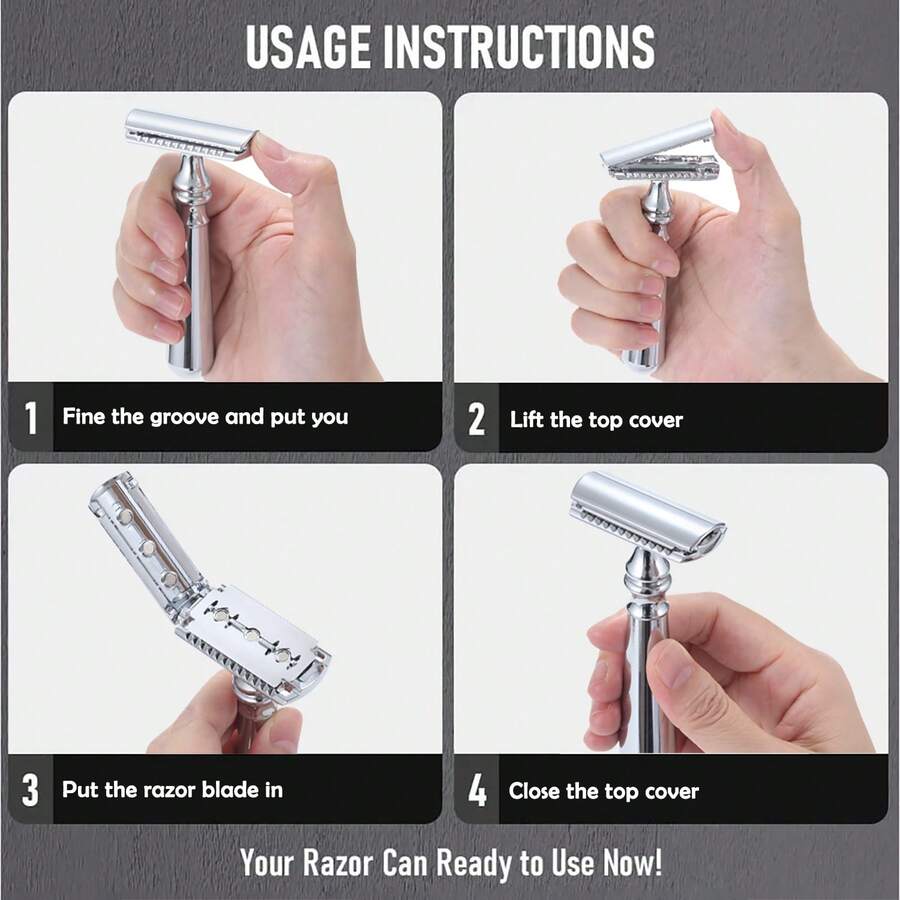 USAGE INSTRUCTIONS

1 Fine the groove and put you

2 Lift the top cover

3 Put the razor blade in

4 Close the top cover

Your Razor Can Ready to Use Now!