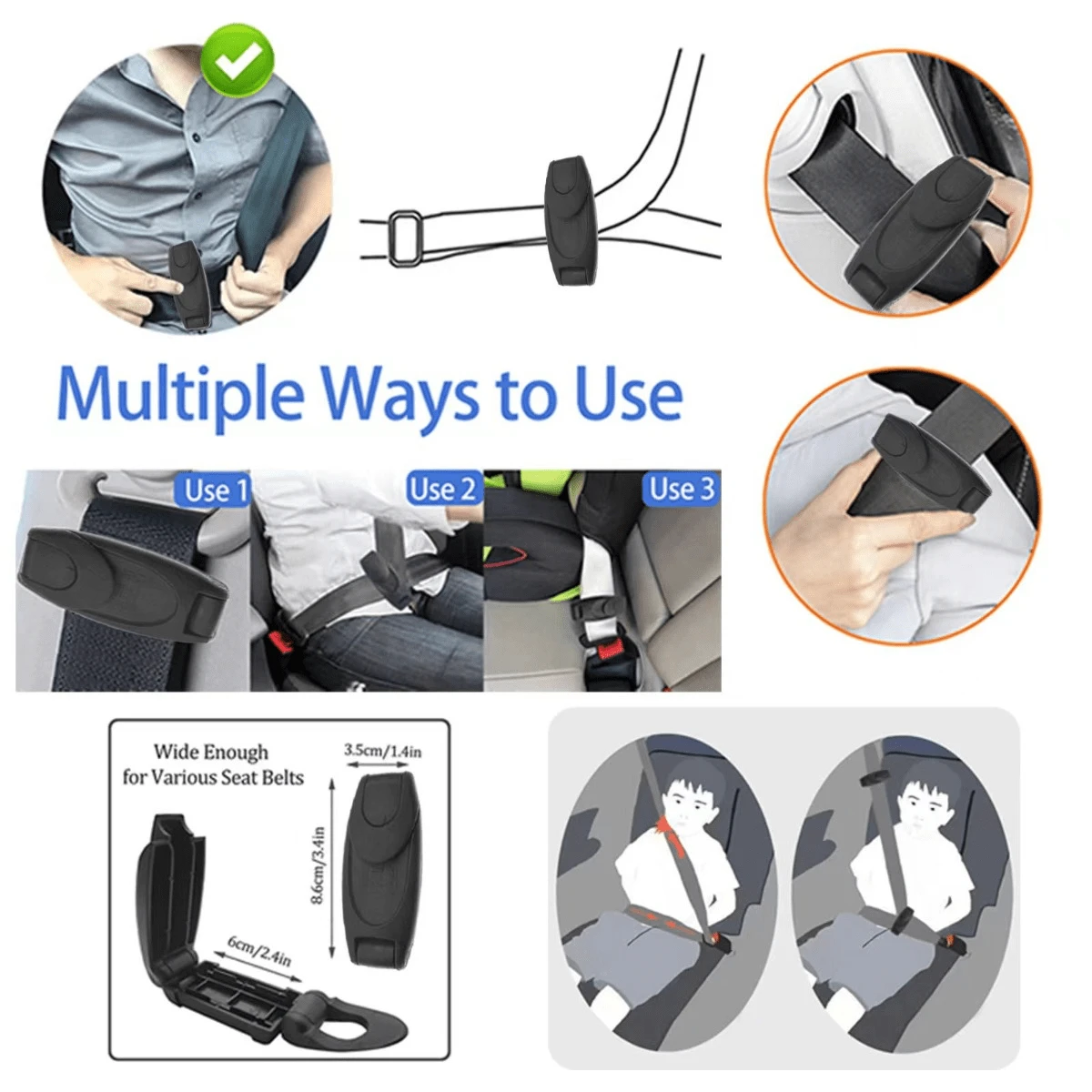 Multiple Ways to Use

Use 1

Use 2

Use 3

Wide Enough for Various Seat Belts

3.5cm/1.4in

8.6cm/3.4in

6cm/2.4in