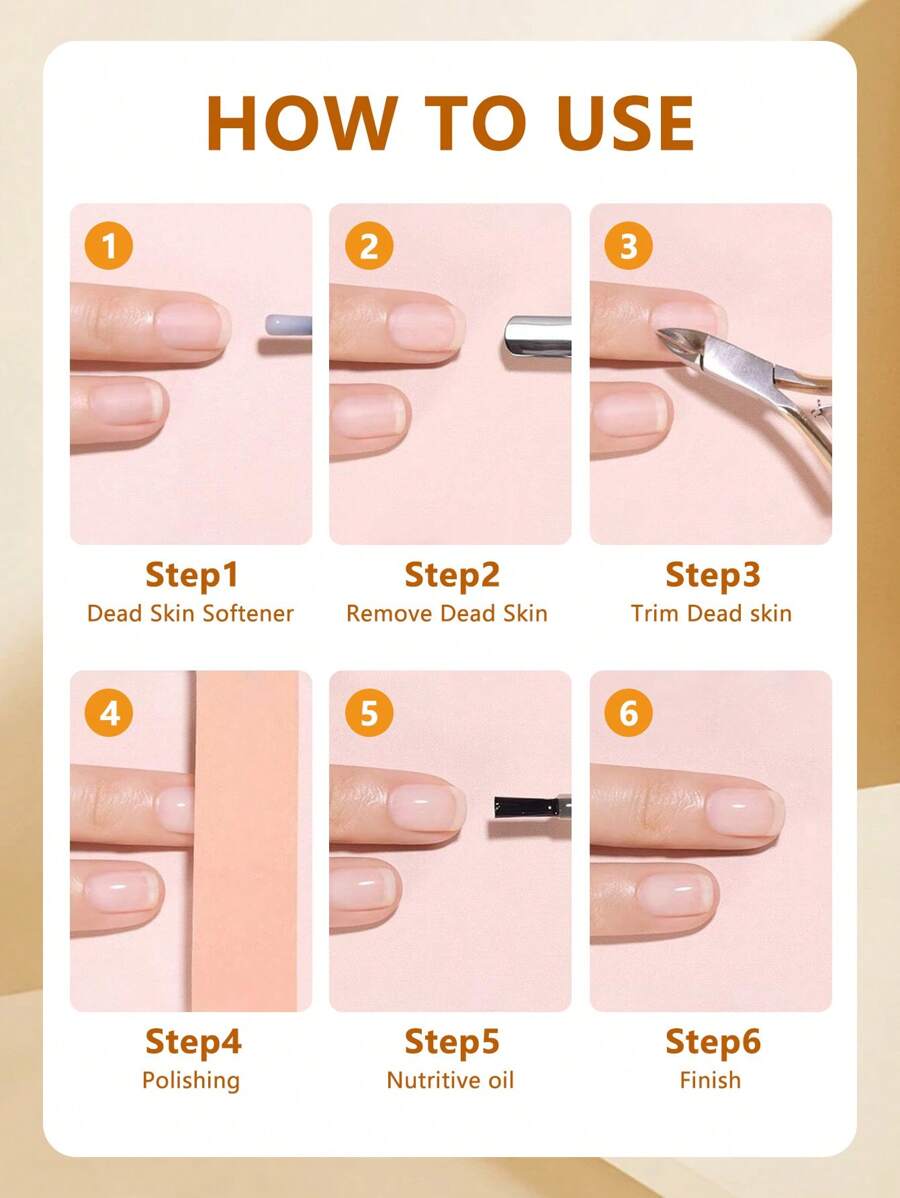 HOW TO USE

1

Step1
Dead Skin Softener

2

Step2
Remove Dead Skin

3

Step3
Trim Dead skin

4

Step4
Polishing

5

Step5
Nutritive oil

6

Step6
Finish