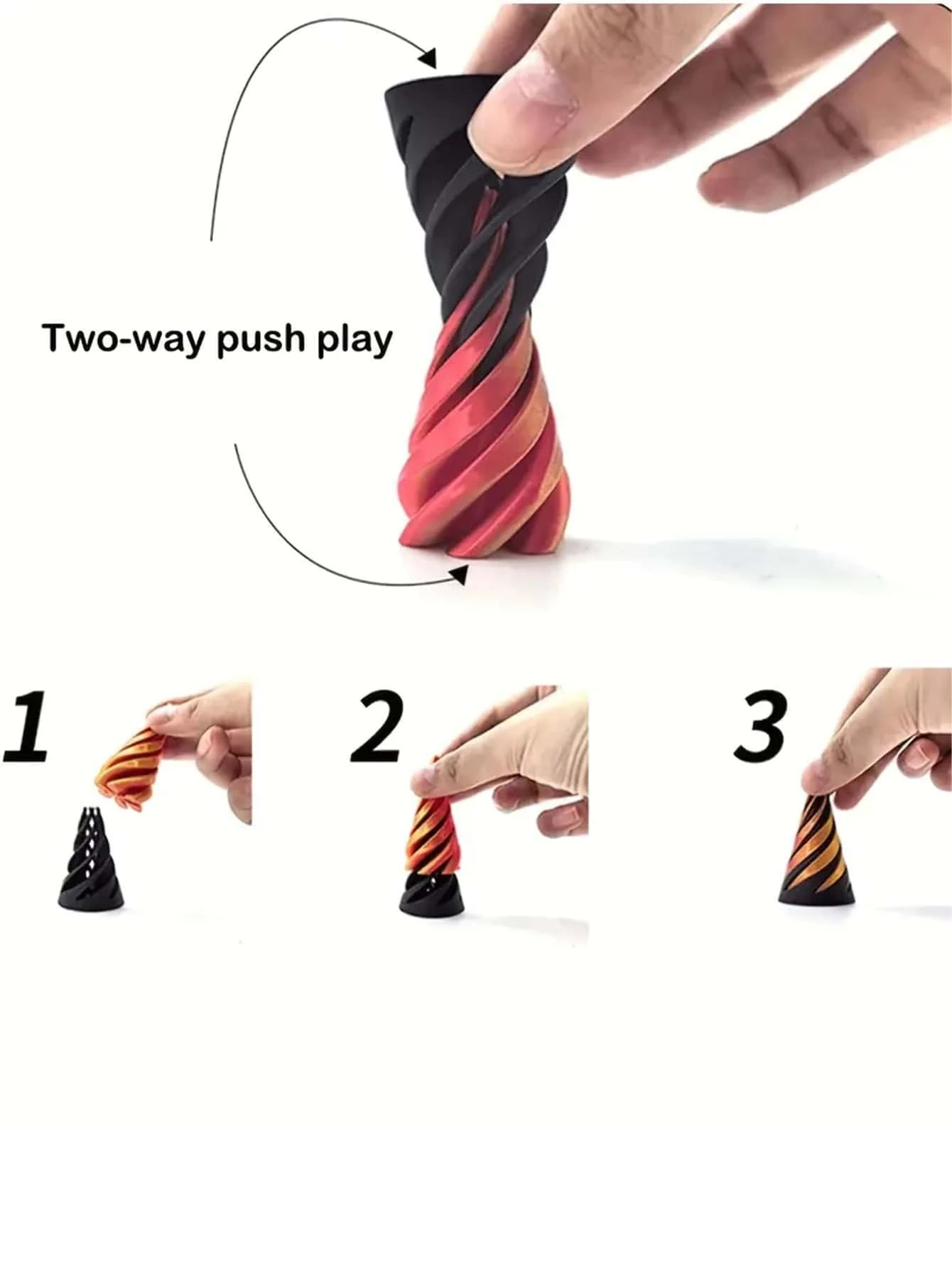 Two-way push play

1

2

3