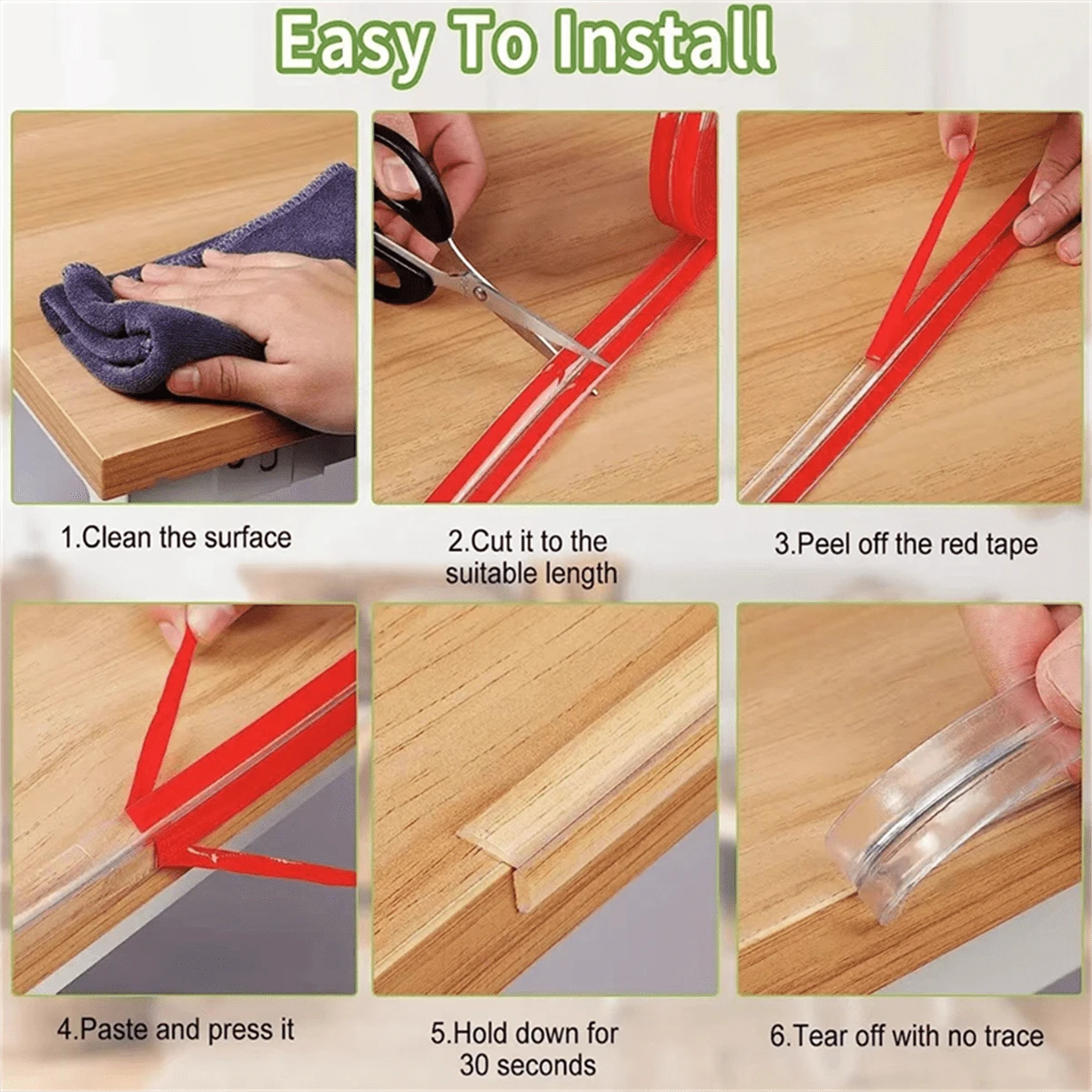 Easy To Install

1.Clean the surface

2.Cut it to the suitable length

3.Peel off the red tape

4.Paste and press it

5.Hold down for 30 seconds

6.Tear off with no trace