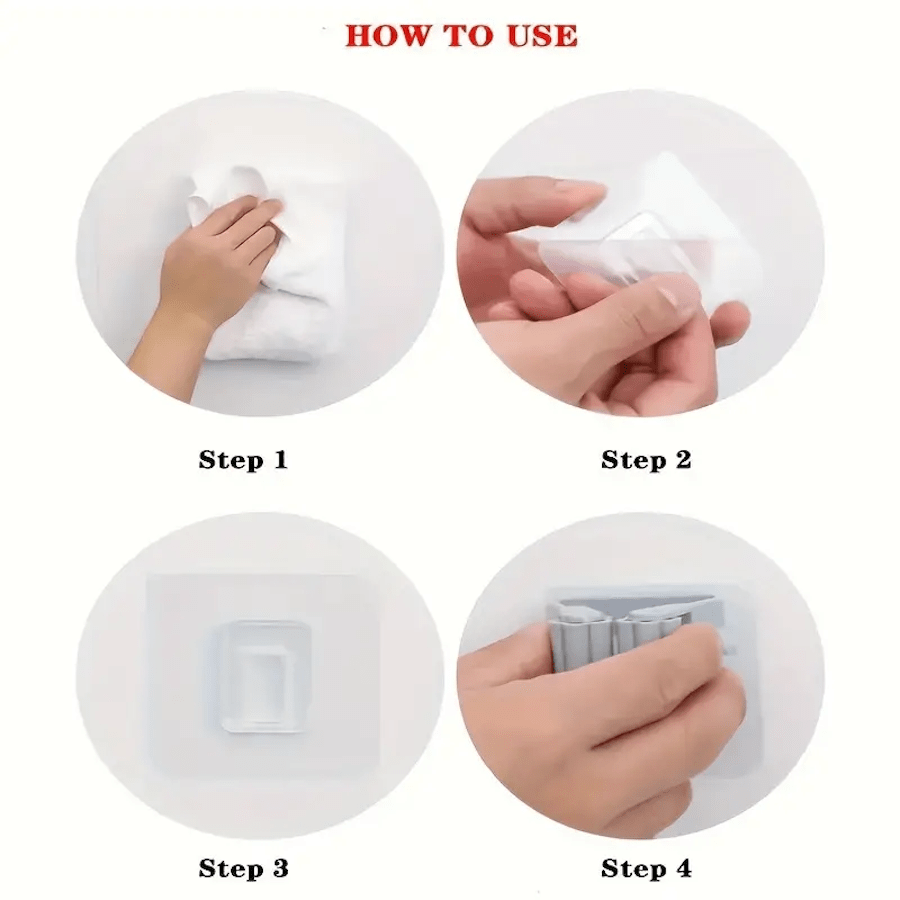 HOW TO USE

Step 1

Step 2

Step 3

Step 4