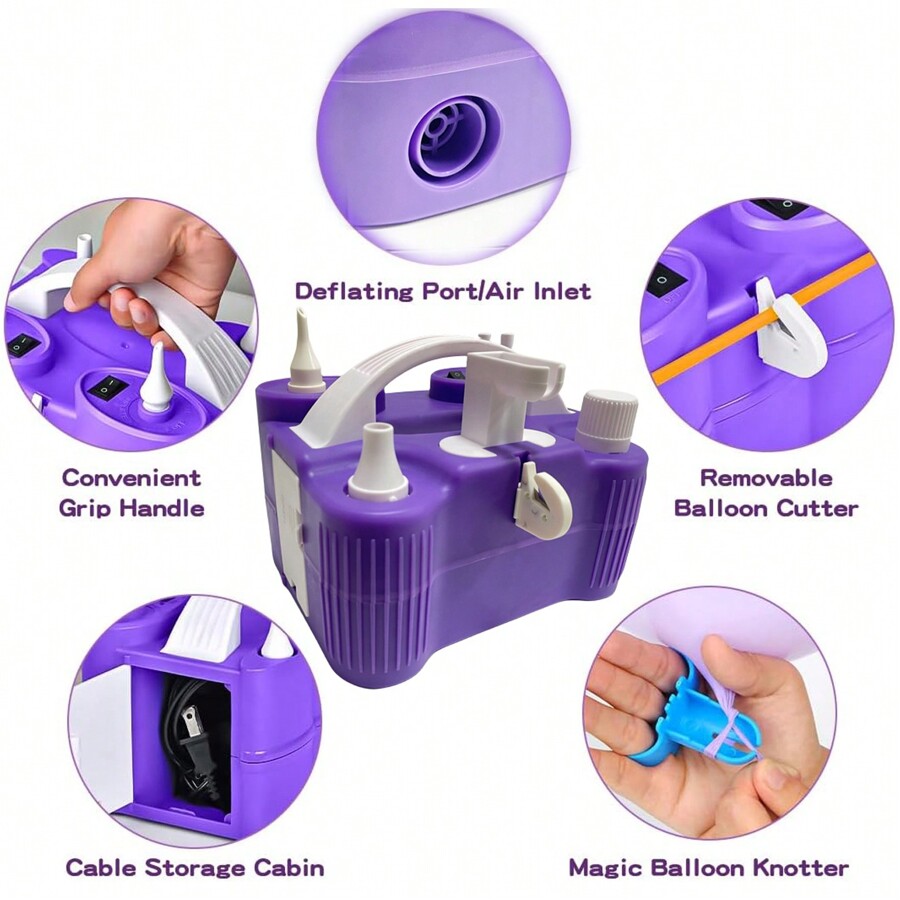 Deflating Port/Air Inlet

Convenient Grip Handle

Removable Balloon Cutter

Cable Storage Cabin

Magic Balloon Knotter