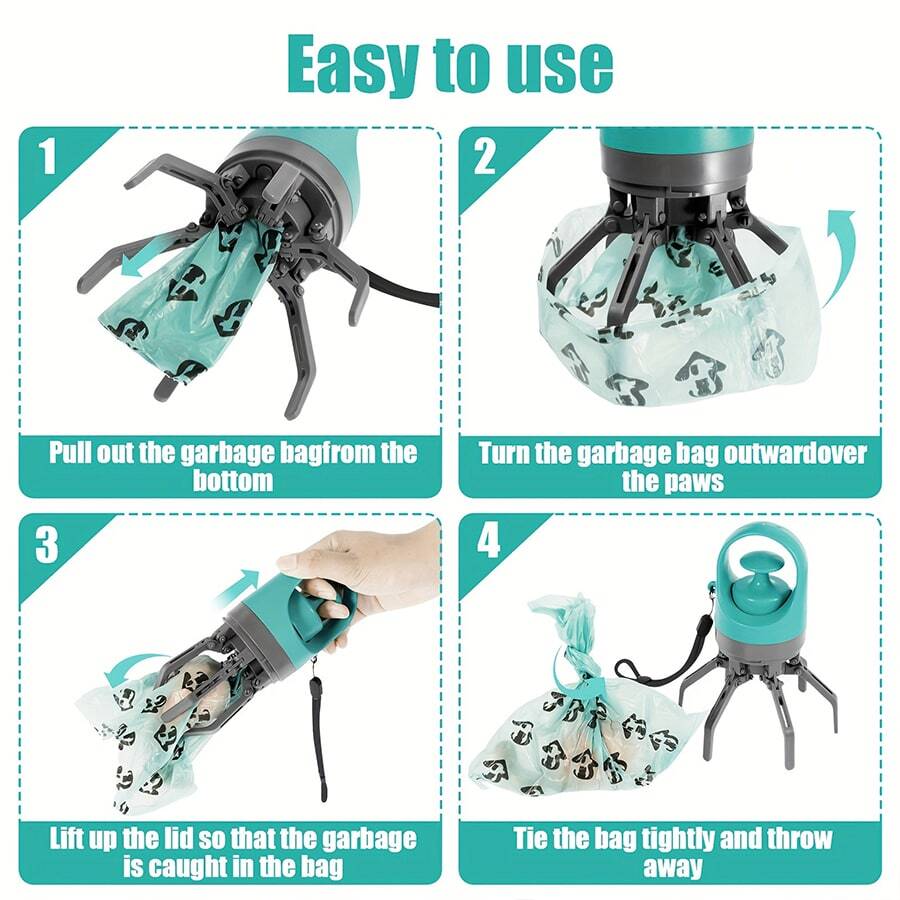 Easy to use

1

Pull out the garbage bagfrom the bottom

2

Turn the garbage bag outwardover the paws

3

Lift up the lid so that the garbage is caught in the bag

4

Tie the bag tightly and throw away