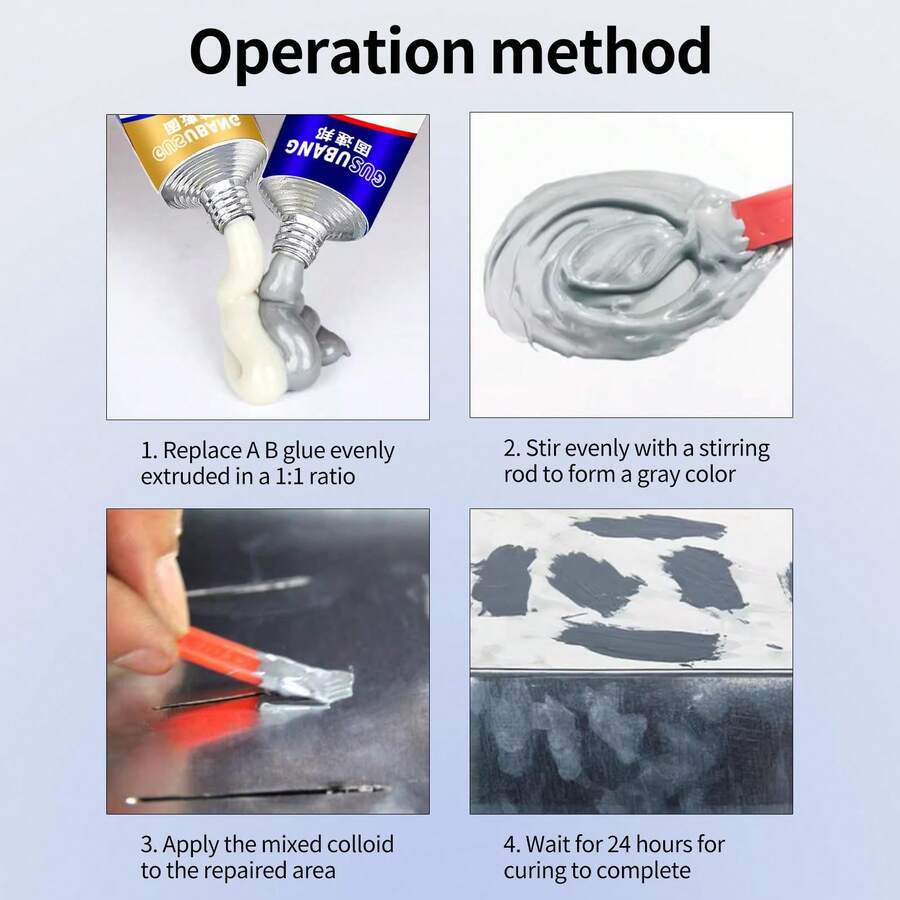 Operation method

GUSUBANG
固速邦

GUSUBANG
固速邦

1. Replace A B glue evenly extruded in a 1:1 ratio

2. Stir evenly with a stirring rod to form a gray color

3. Apply the mixed colloid to the repaired area

4. Wait for 24 hours for curing to complete