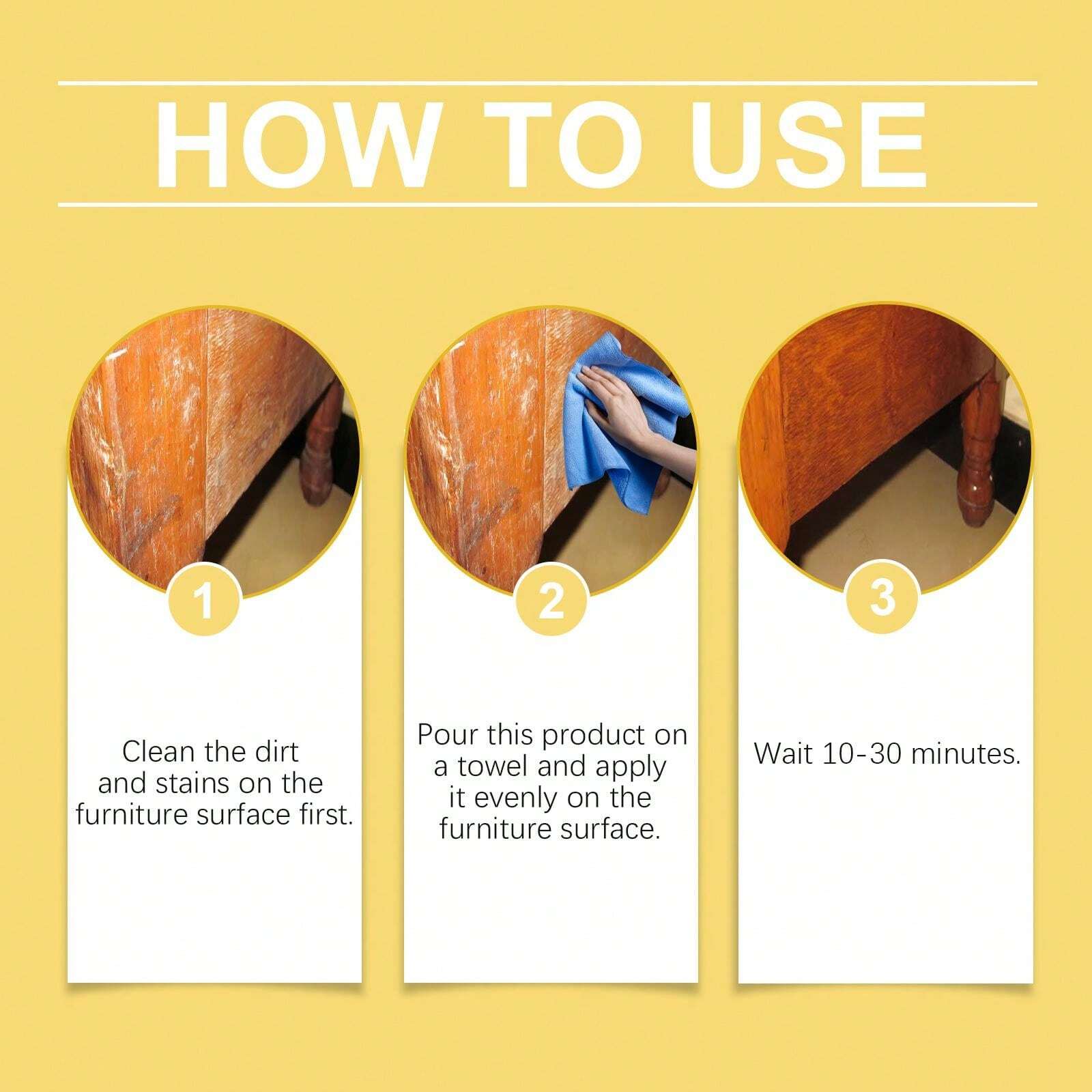 HOW TO USE

1

Clean the dirt and stains on the furniture surface first.

2

Pour this product on a towel and apply it evenly on the furniture surface.

3

Wait 10-30 minutes.