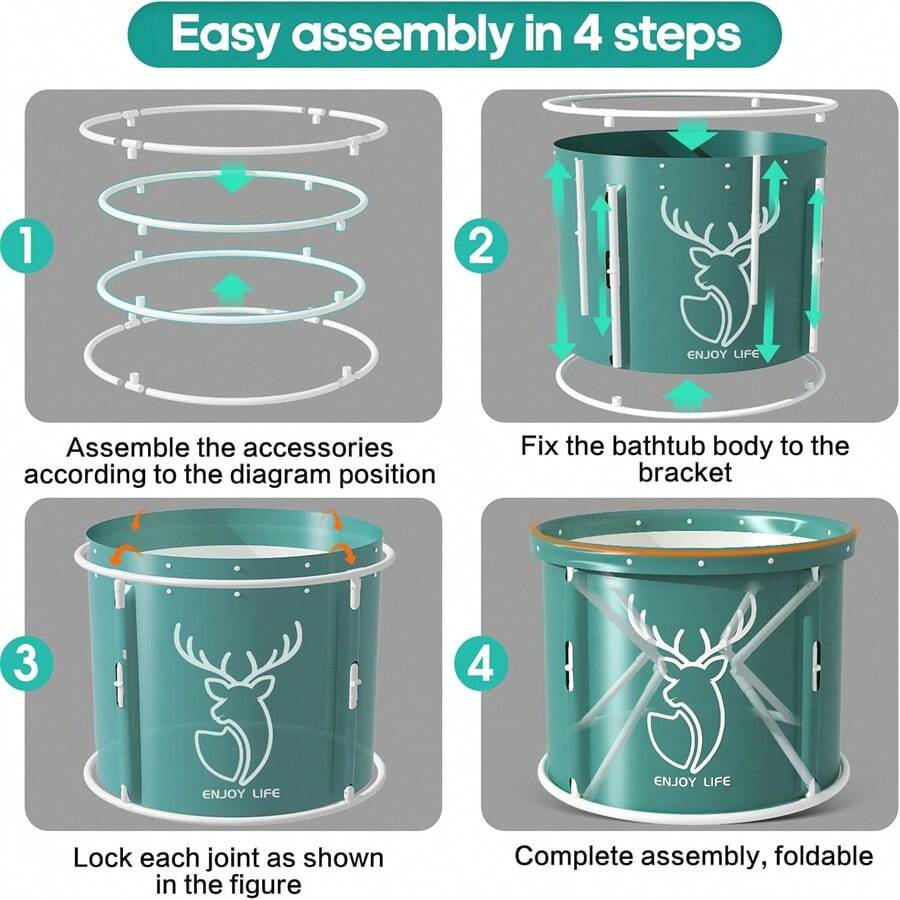 Easy assembly in 4 steps

1

Assemble the accessories according to the diagram position

2

ENJOY LIFE

Fix the bathtub body to the bracket

3

ENJOY LIFE

Lock each joint as shown in the figure

4

ENJOY LIFE

Complete assembly, foldable