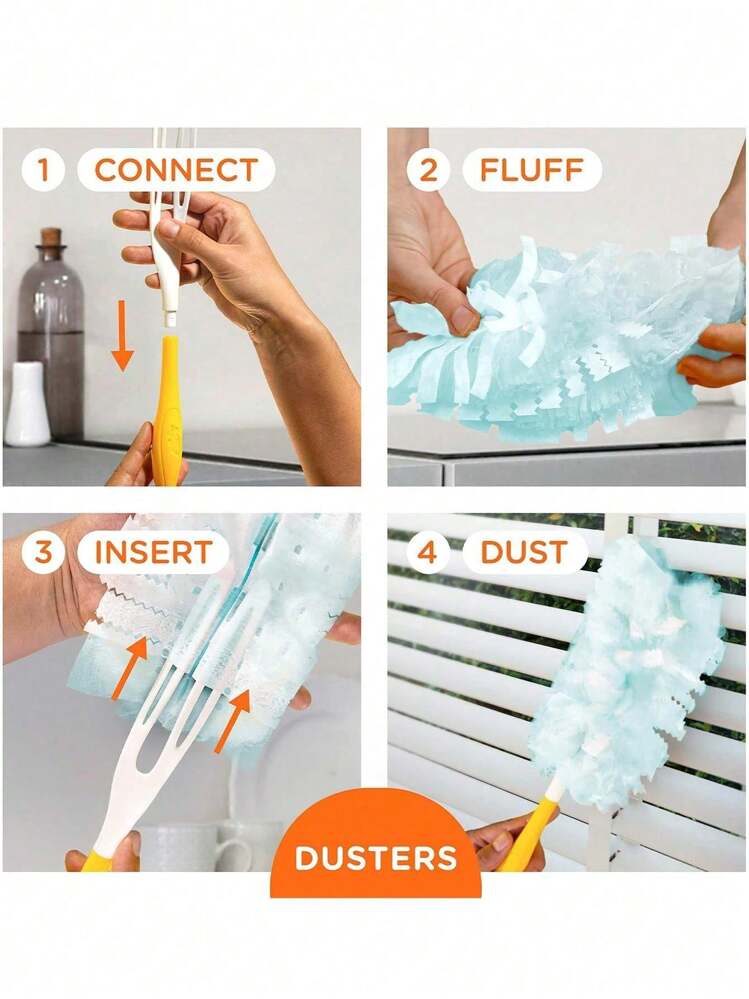 1 CONNECT

2 FLUFF

3 INSERT

4 DUST

DUSTERS