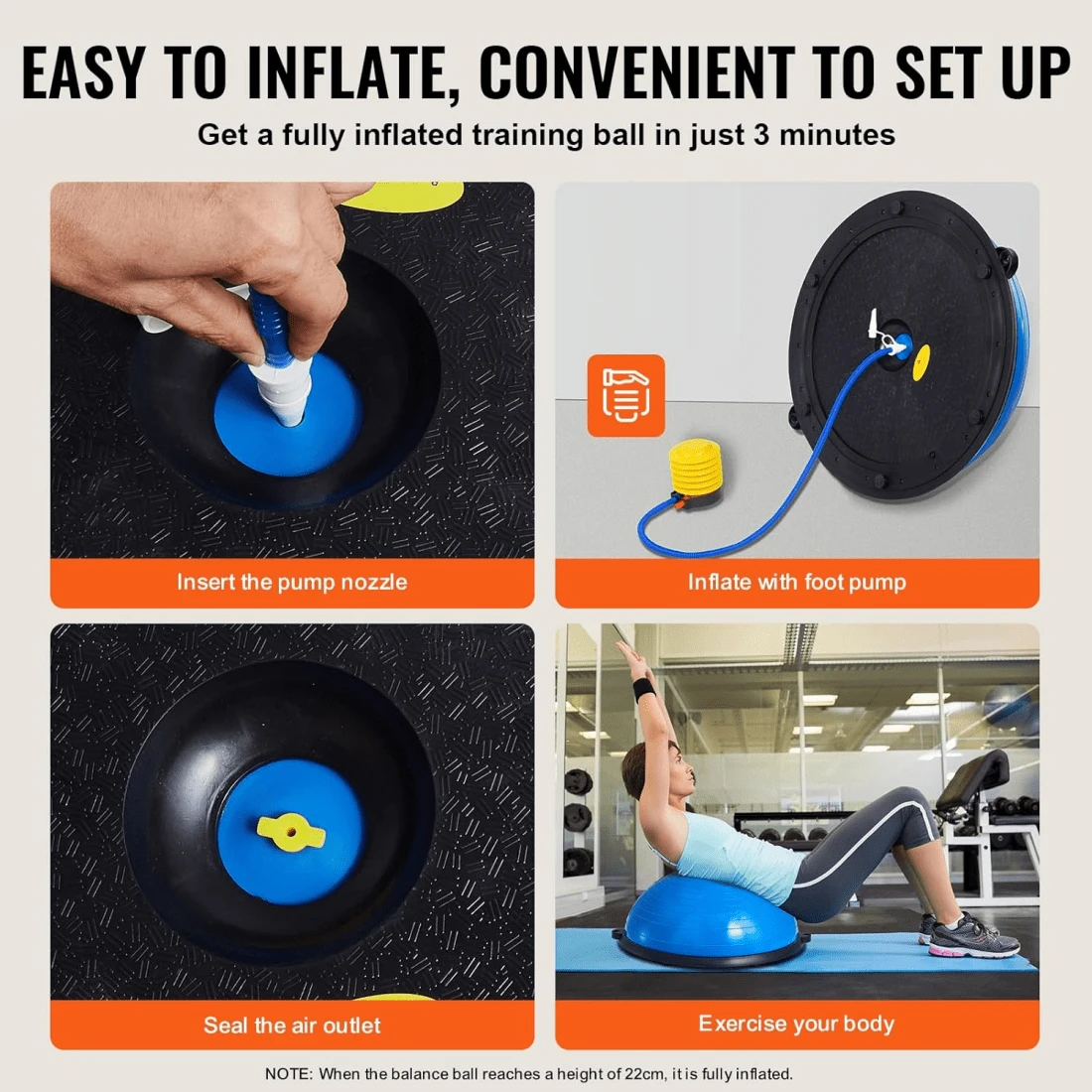 EASY TO INFLATE, CONVENIENT TO SET UP

Get a fully inflated training ball in just 3 minutes

Insert the pump nozzle

Inflate with foot pump

Seal the air outlet

Exercise your body

NOTE: When the balance ball reaches a height of 22cm, it is fully inflated.