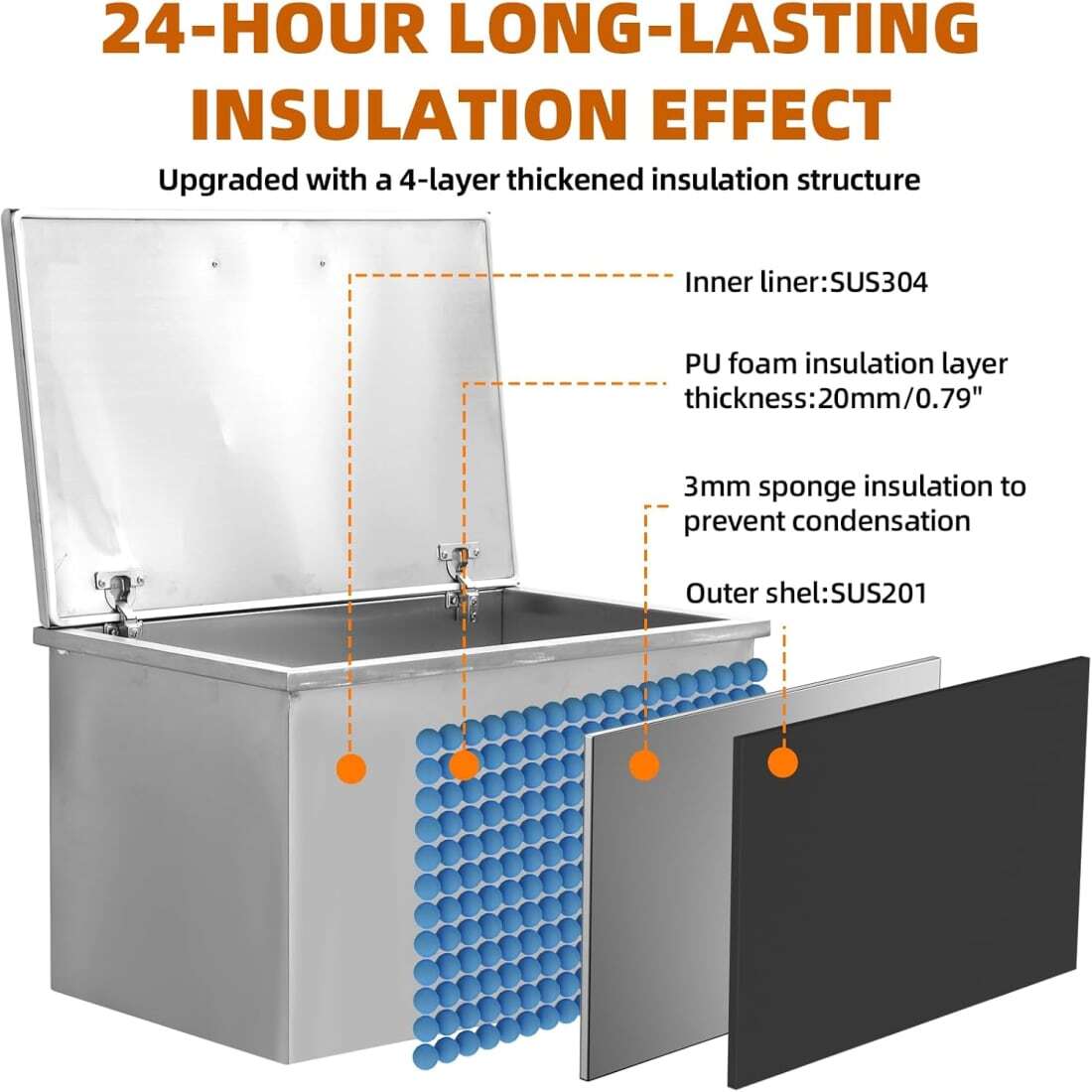 24-HOUR LONG-LASTING INSULATION EFFECT

Upgraded with a 4-layer thickened insulation structure

Inner liner:SUS304

PU foam insulation layer thickness:20mm/0.79"

3mm sponge insulation to prevent condensation

Outer shel:SUS201