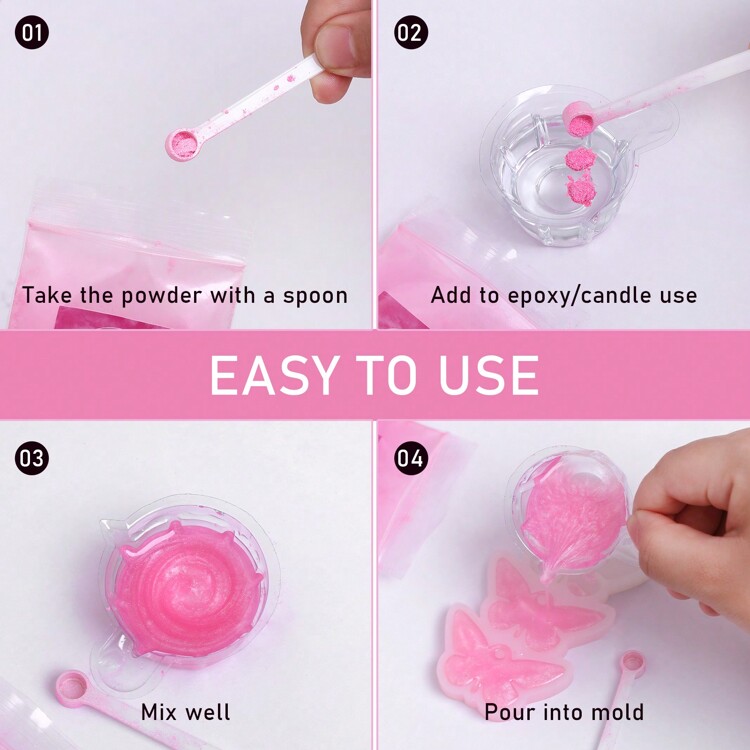 01

Take the powder with a spoon

02

Add to epoxy/candle use

EASY TO USE

03

Mix well

04

Pour into mold