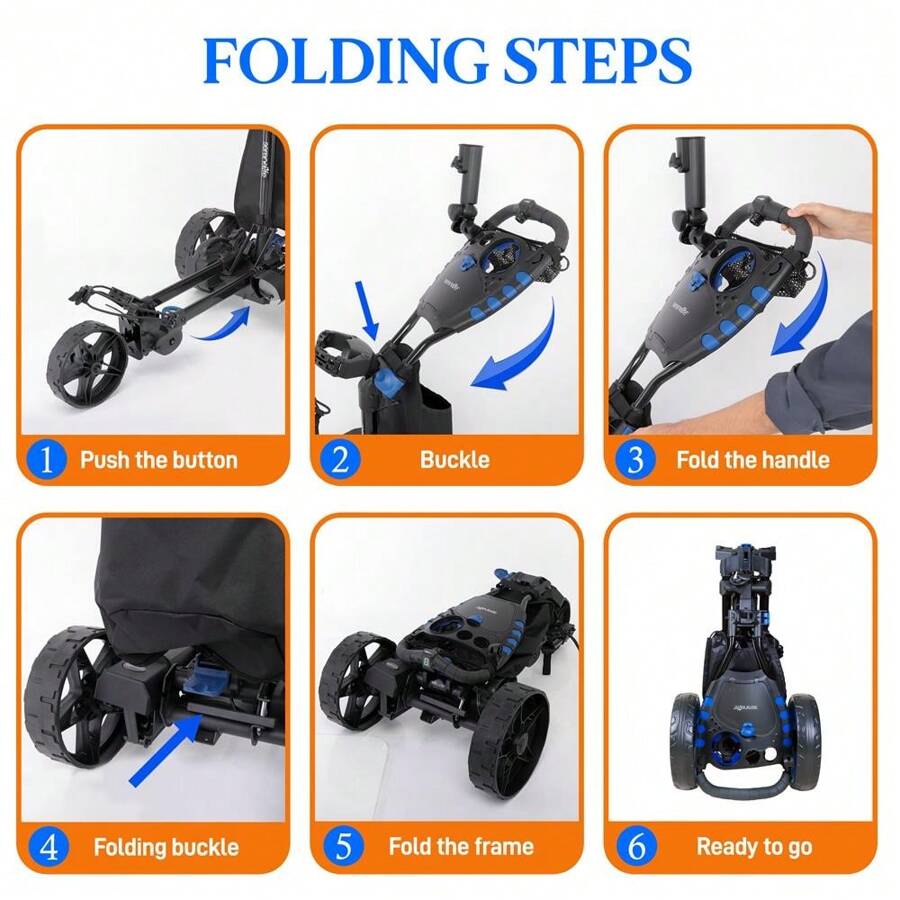 FOLDING STEPS

1 Push the button

2 Buckle

3 Fold the handle

4 Folding buckle

5 Fold the frame

6 Ready to go