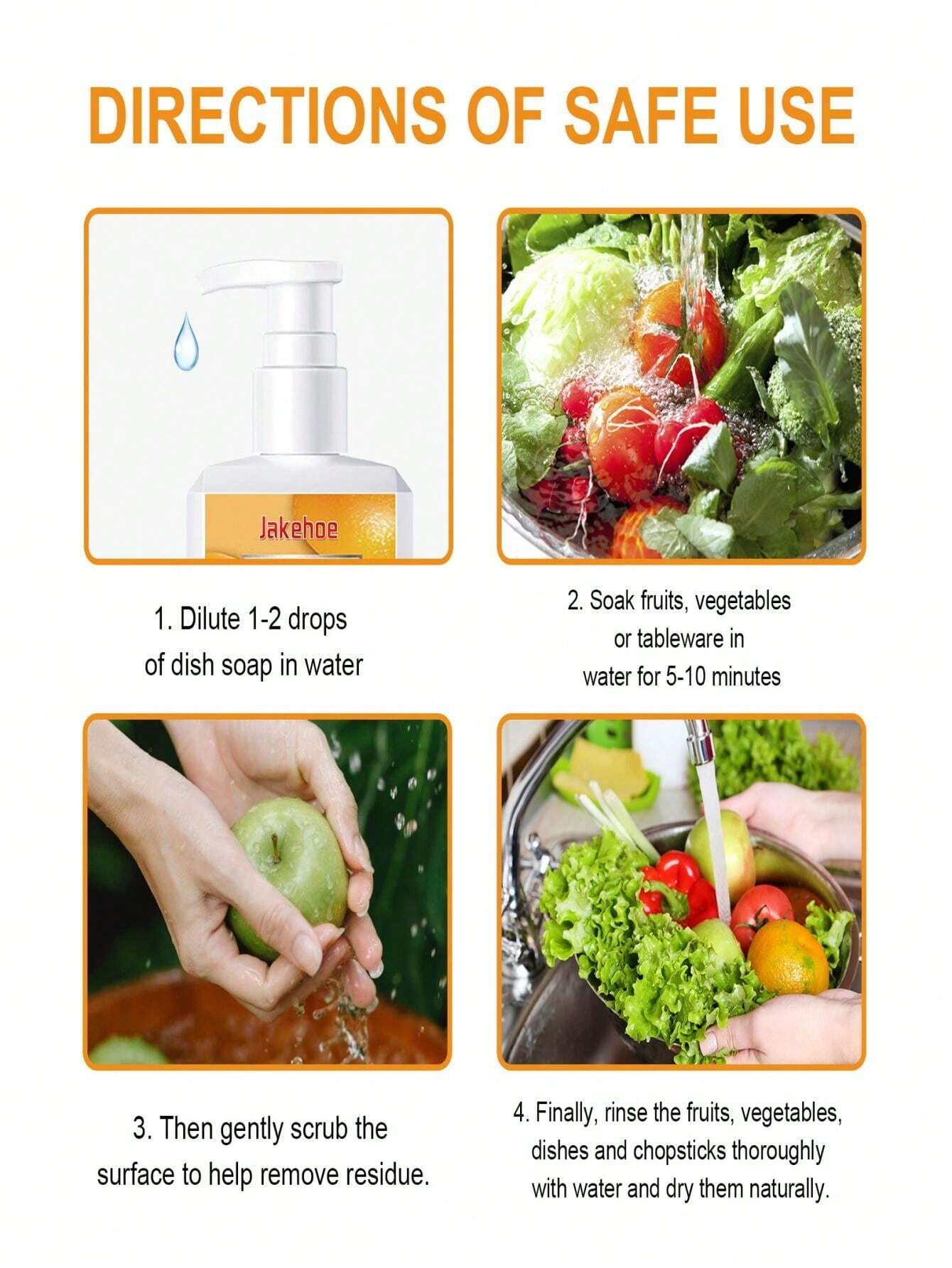 DIRECTIONS OF SAFE USE

Jakehoe

1. Dilute 1-2 drops of dish soap in water

2. Soak fruits, vegetables or tableware in water for 5-10 minutes

3. Then gently scrub the surface to help remove residue.

4. Finally, rinse the fruits, vegetables, dishes and chopsticks thoroughly with water and dry them naturally.