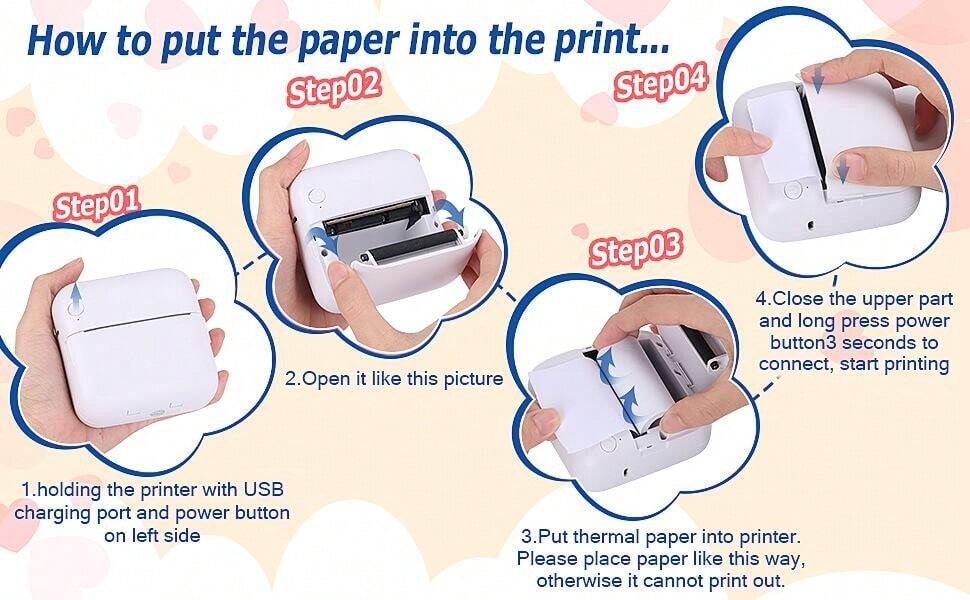 How to put the paper into the print...

Step01

1.holding the printer with USB charging port and power button on left side

Step02

2.Open it like this picture

Step03

3.Put thermal paper into printer. Please place paper like this way, otherwise it cannot print out.

Step04

4.Close the upper part and long press power button3 seconds to connect, start printing