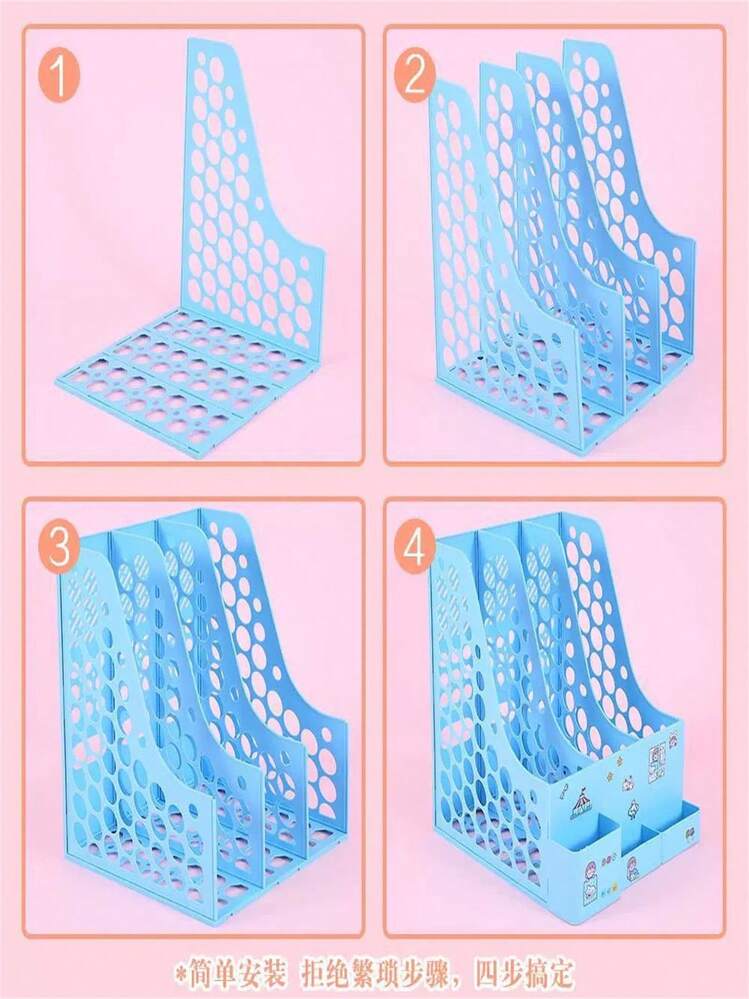 1

2

3

4

*简单安装 拒绝繁琐步骤，四步搞定